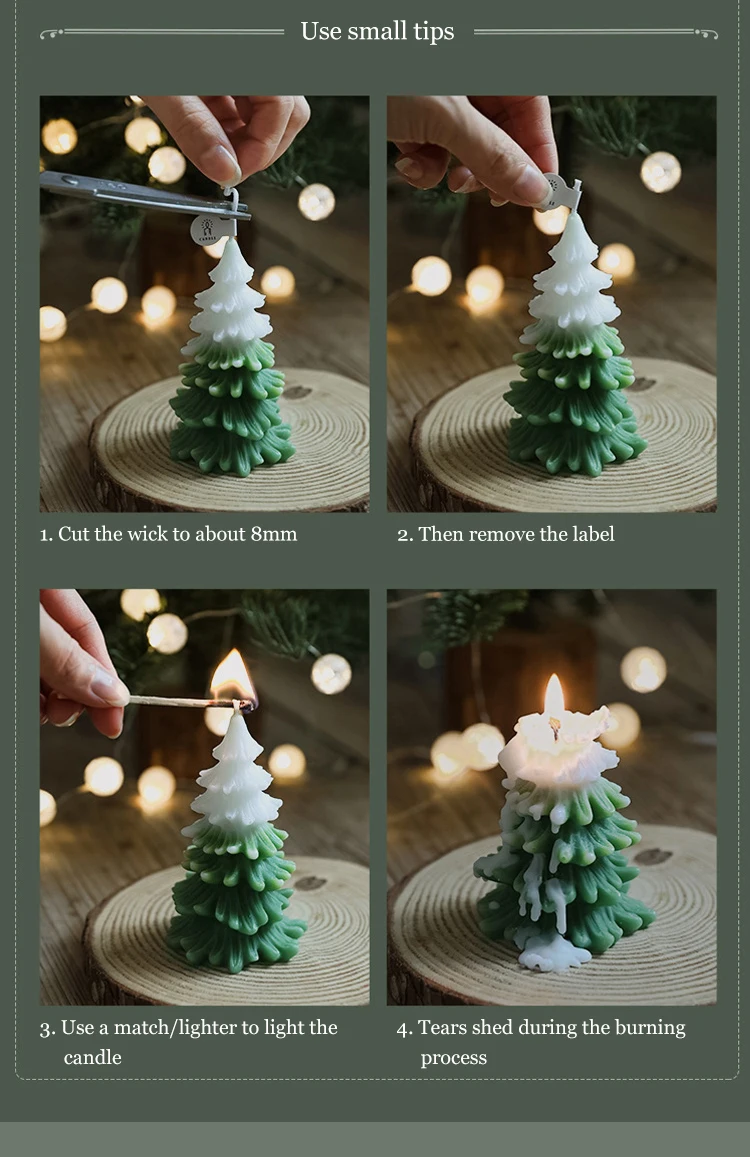 Use small tips

1. Cut the wick to about 8mm

2. Then remove the label

3. Use a match/lighter to light the candle

4. Tears shed during the burning process