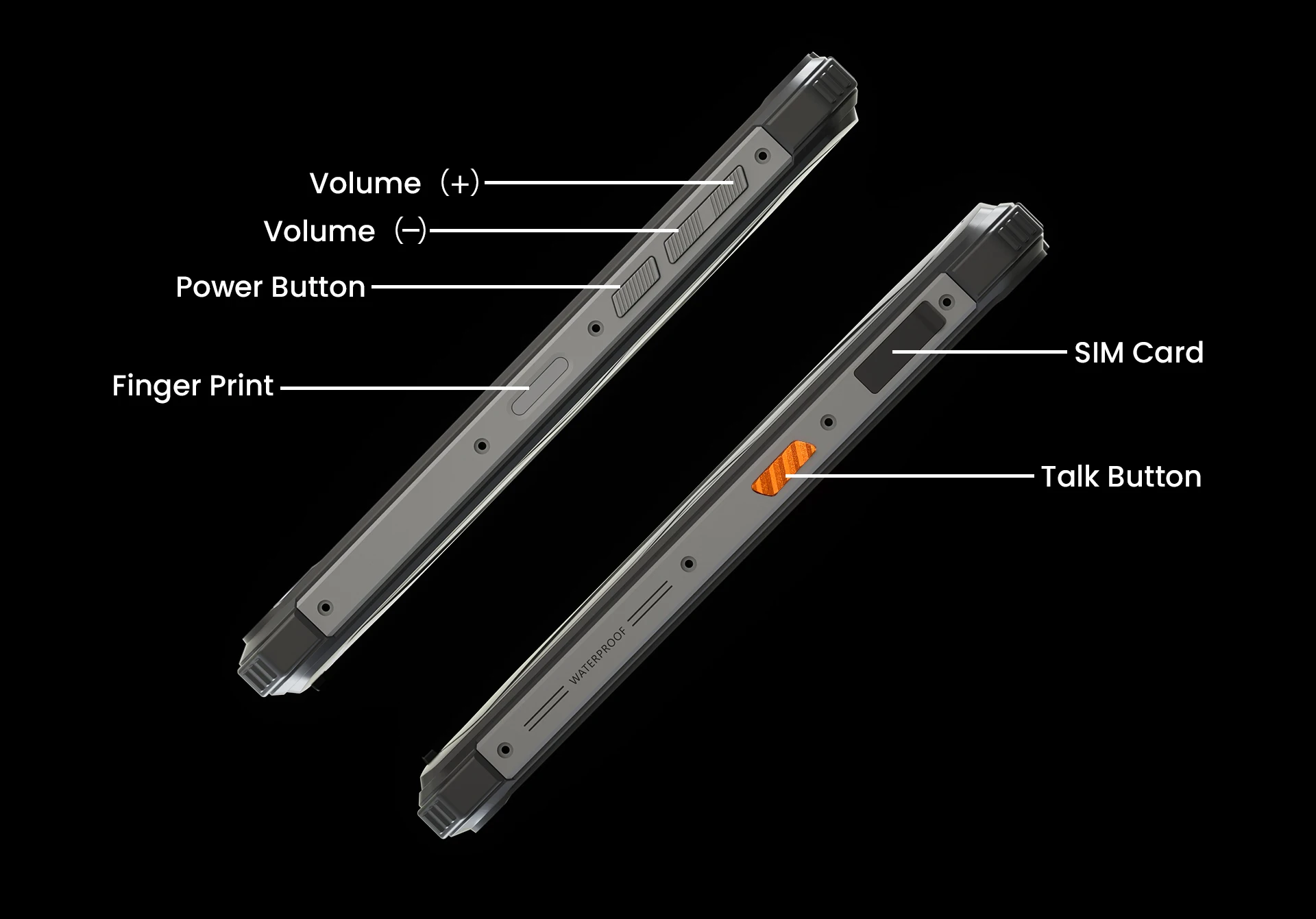 Volume （+）
Volume （–）
Power Button
Finger Print
SIM Card
Talk Button
WATERPROOF