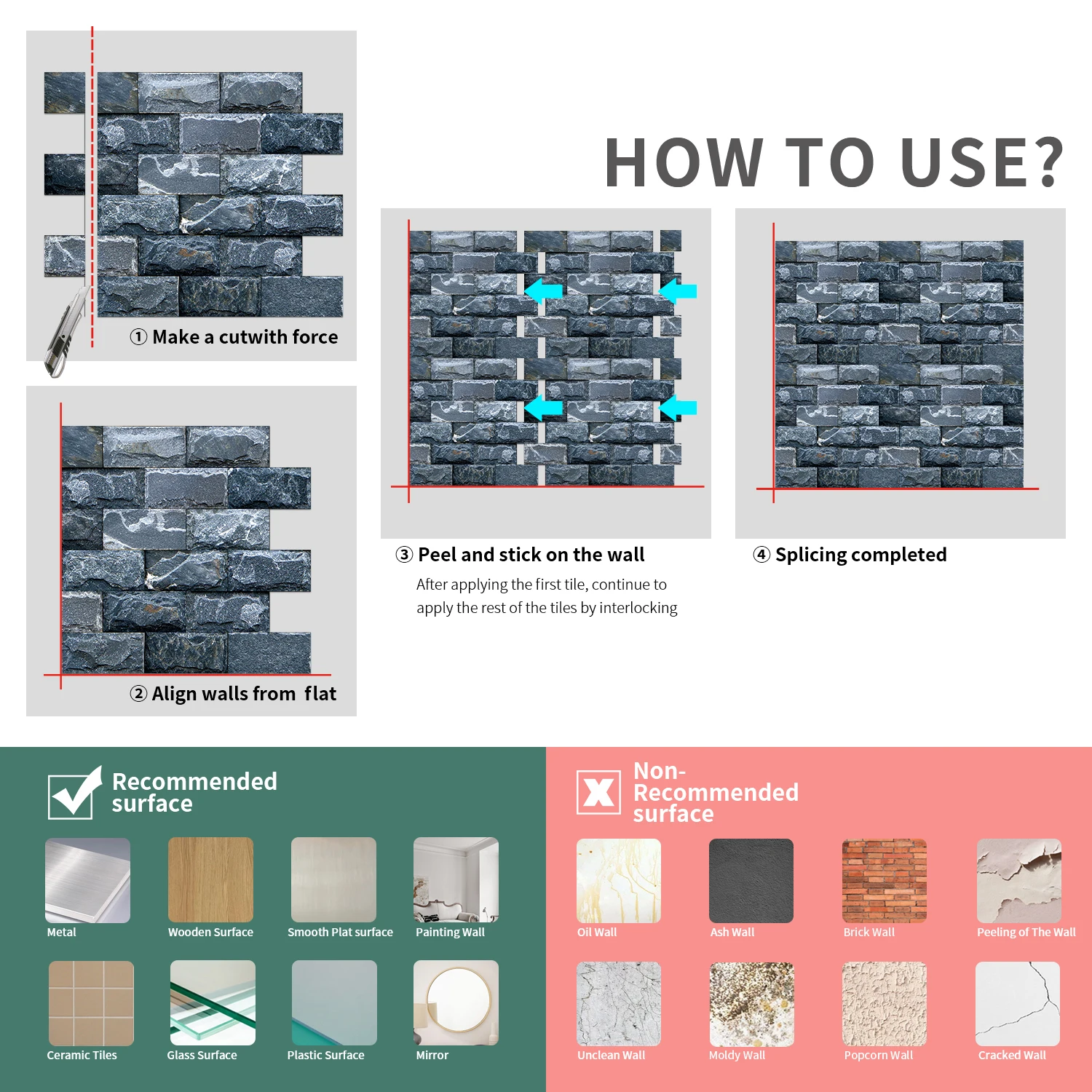 HOW TO USE?

① Make a cutwith force

② Align walls from flat

③ Peel and stick on the wall

After applying the first tile, continue to apply the rest of the tiles by interlocking

④ Splicing completed

Recommended surface

Metal

Wooden Surface

Smooth Plat surface

Painting Wall

Ceramic Tiles

Glass Surface

Plastic Surface

Mirror

Non-Recommended surface

Oil Wall

Ash Wall

Brick Wall

Peeling of The Wall

Unclean Wall

Moldy Wall

Popcorn Wall

Cracked Wall