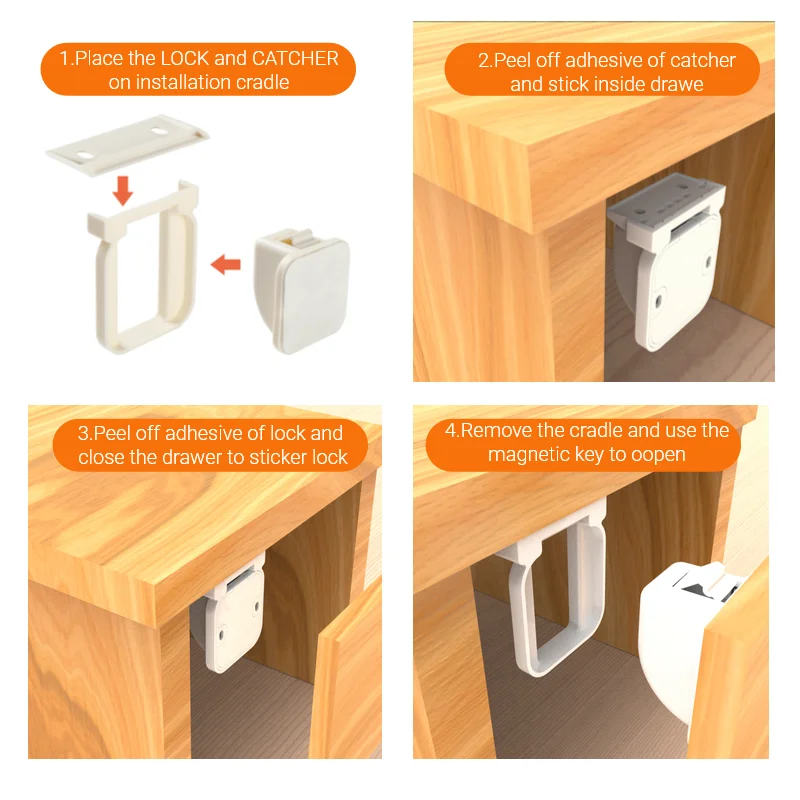 1.Place the LOCK and CATCHER on installation cradle

2.Peel off adhesive of catcher and stick inside drawe

3.Peel off adhesive of lock and close the drawer to sticker lock

4.Remove the cradle and use the magnetic key to oopen