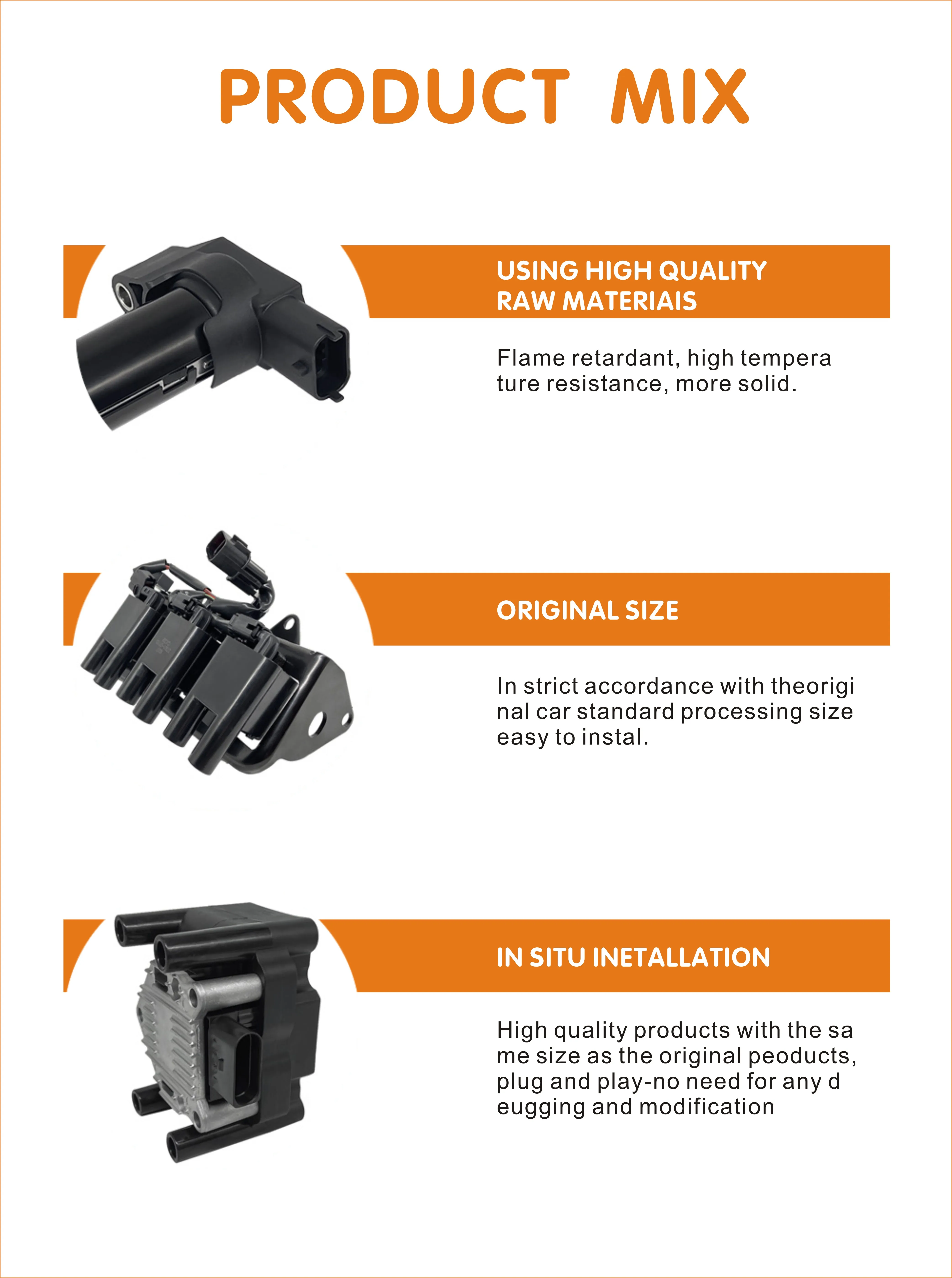 PRODUCT MIX

USING HIGH QUALITY RAW MATERIAIS

Flame retardant, high tempera ture resistance, more solid.

ORIGINAL SIZE

In strict accordance with theorigi nal car standard processing size easy to instal.

IN SITU INETALLATION

High quality products with the sa me size as the original peoducts, plug and play-no need for any d eugging and modification