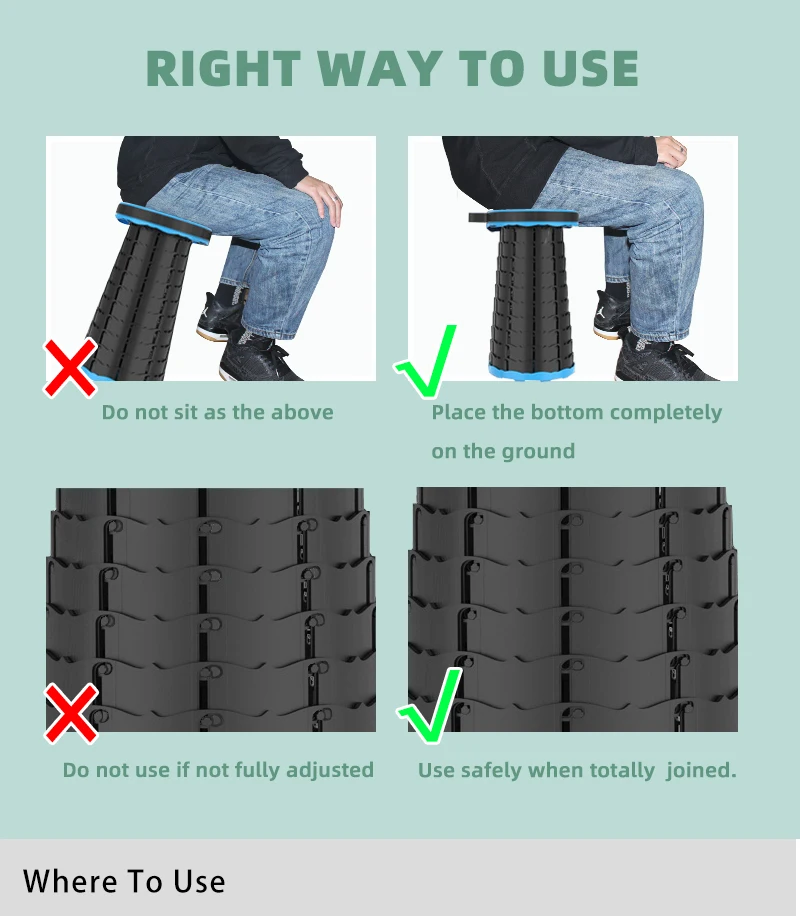 RIGHT WAY TO USE

Do not sit as the above

Place the bottom completely on the ground

Do not use if not fully adjusted

Use safely when totally joined.

Where To Use