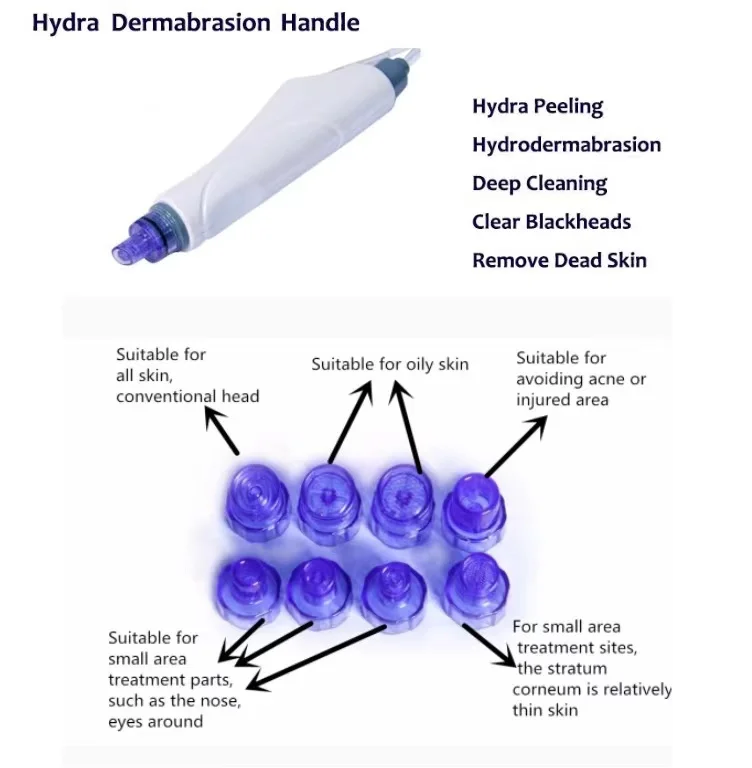 Hydra Dermabrasion Handle

Hydra Peeling
Hydrodermabrasion
Deep Cleaning
Clear Blackheads
Remove Dead Skin

Suitable for all skin, conventional head

Suitable for oily skin

Suitable for avoiding acne or injured area

Suitable for small area treatment parts, such as the nose, eyes around

For small area treatment sites, the stratum corneum is relatively thin skin