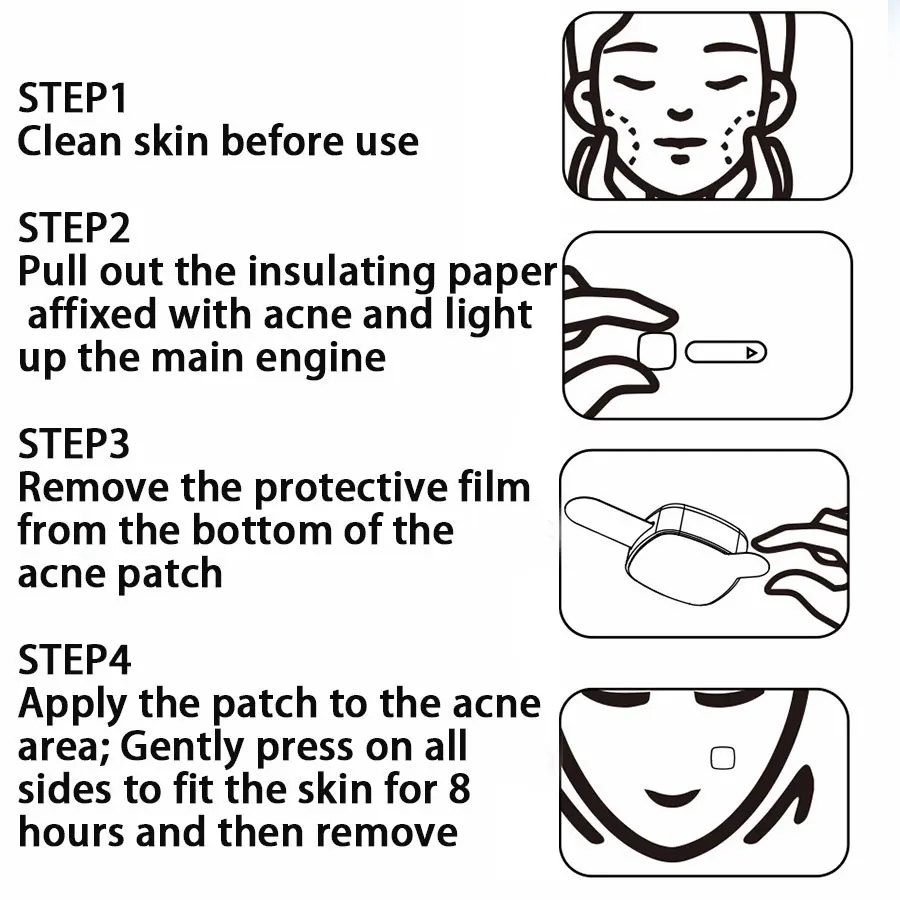 STEP1
Clean skin before use

STEP2
Pull out the insulating paper affixed with acne and light up the main engine

STEP3
Remove the protective film from the bottom of the acne patch

STEP4
Apply the patch to the acne area; Gently press on all sides to fit the skin for 8 hours and then remove