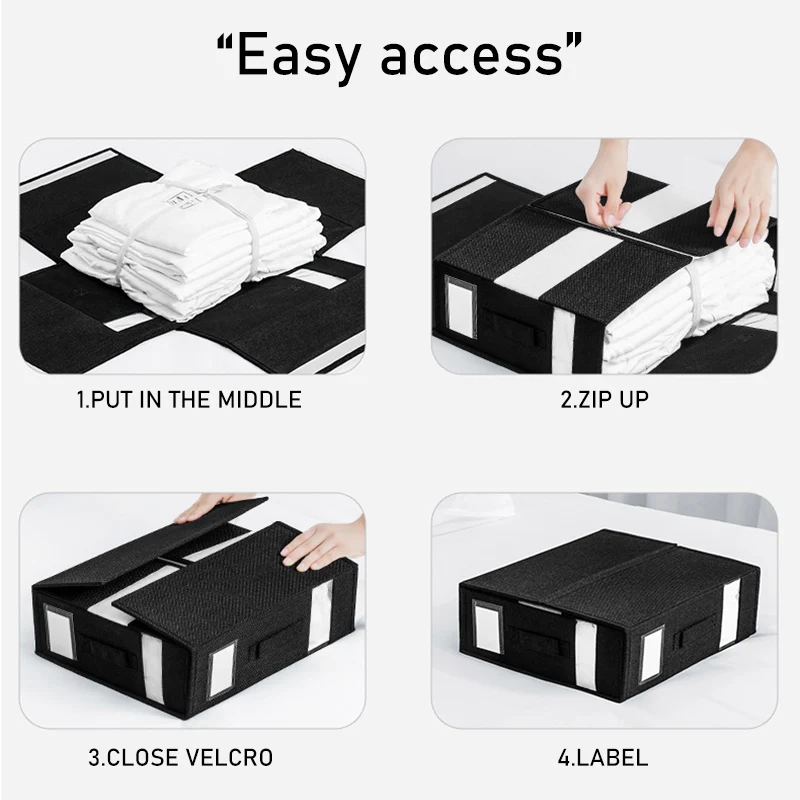 “Easy access”

1.PUT IN THE MIDDLE

2.ZIP UP

3.CLOSE VELCRO

4.LABEL