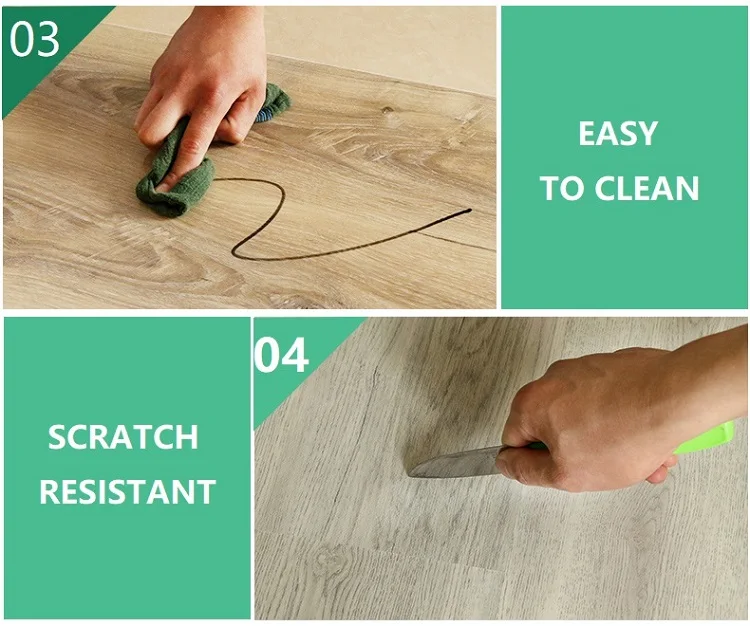 03

EASY
TO CLEAN

SCRATCH
RESISTANT

04