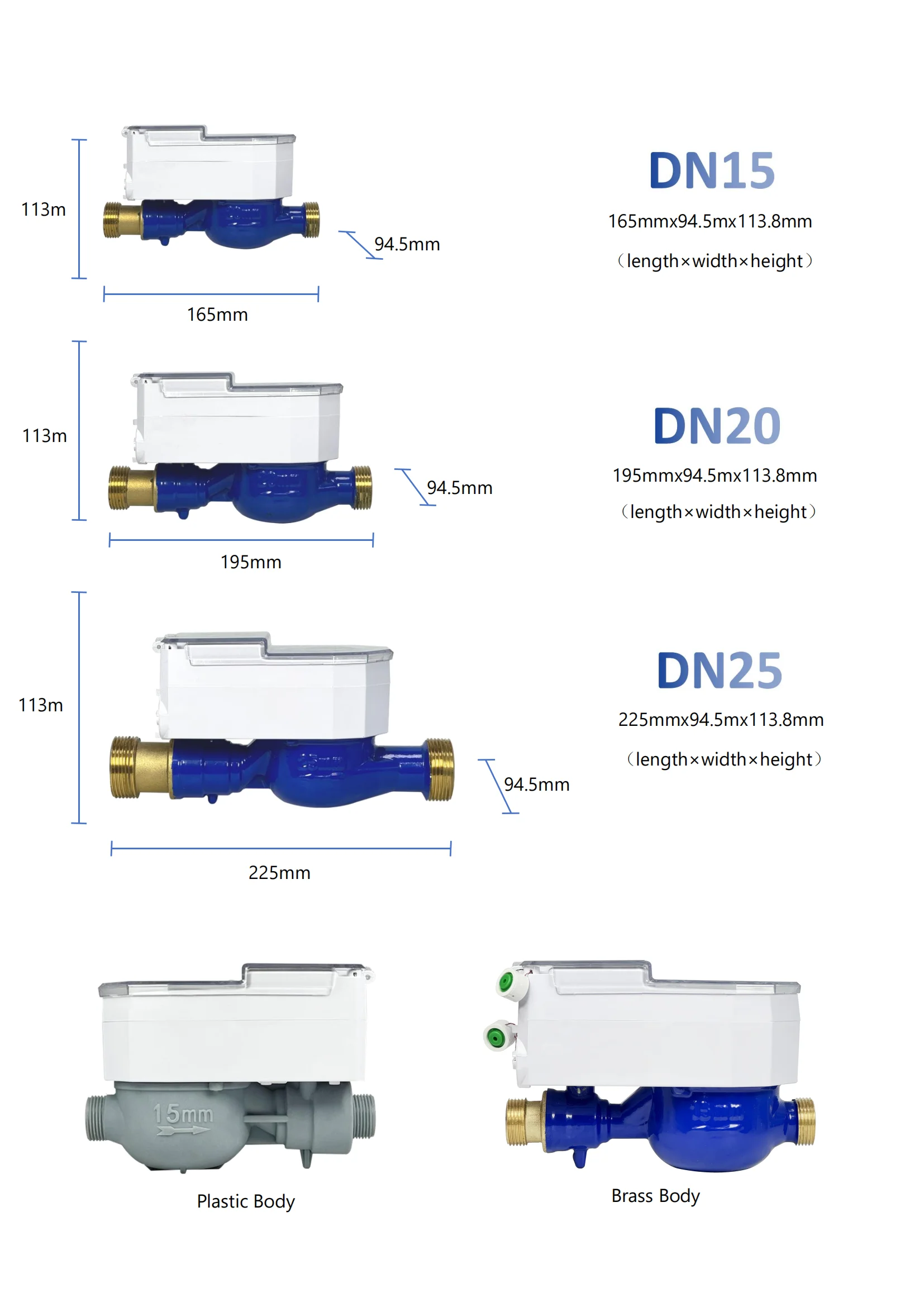 113m

94.5mm

165mm

DN15

165mmx94.5mx113.8mm

（length×width×height）

113m

94.5mm

195mm

DN20

195mmx94.5mx113.8mm

（length×width×height）

113m

94.5mm

225mm

DN25

225mmx94.5mx113.8mm

（length×width×height）

15mm

Plastic Body

Brass Body