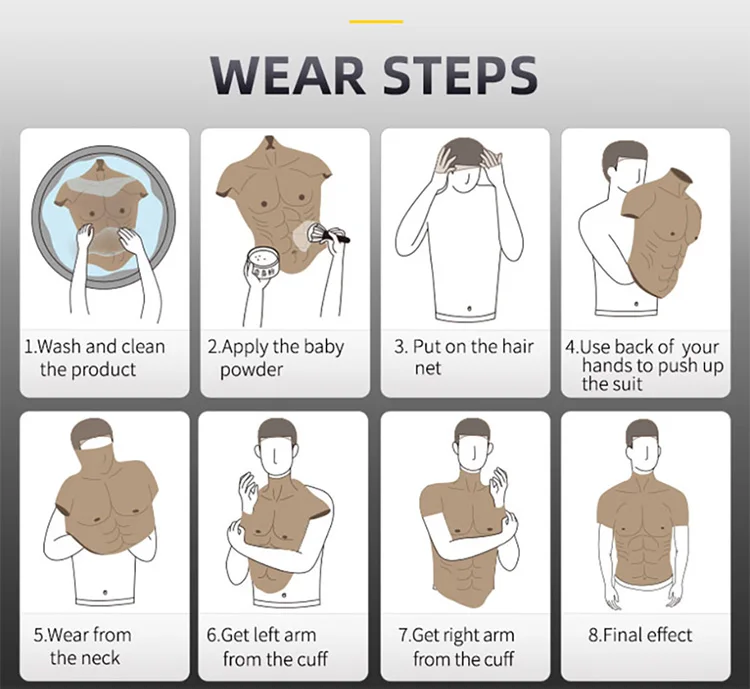 WEAR STEPS

1.Wash and clean the product

2.Apply the baby powder

3. Put on the hair net

4.Use back of your hands to push up the suit

5.Wear from the neck

6.Get left arm from the cuff

7.Get right arm from the cuff

8.Final effect