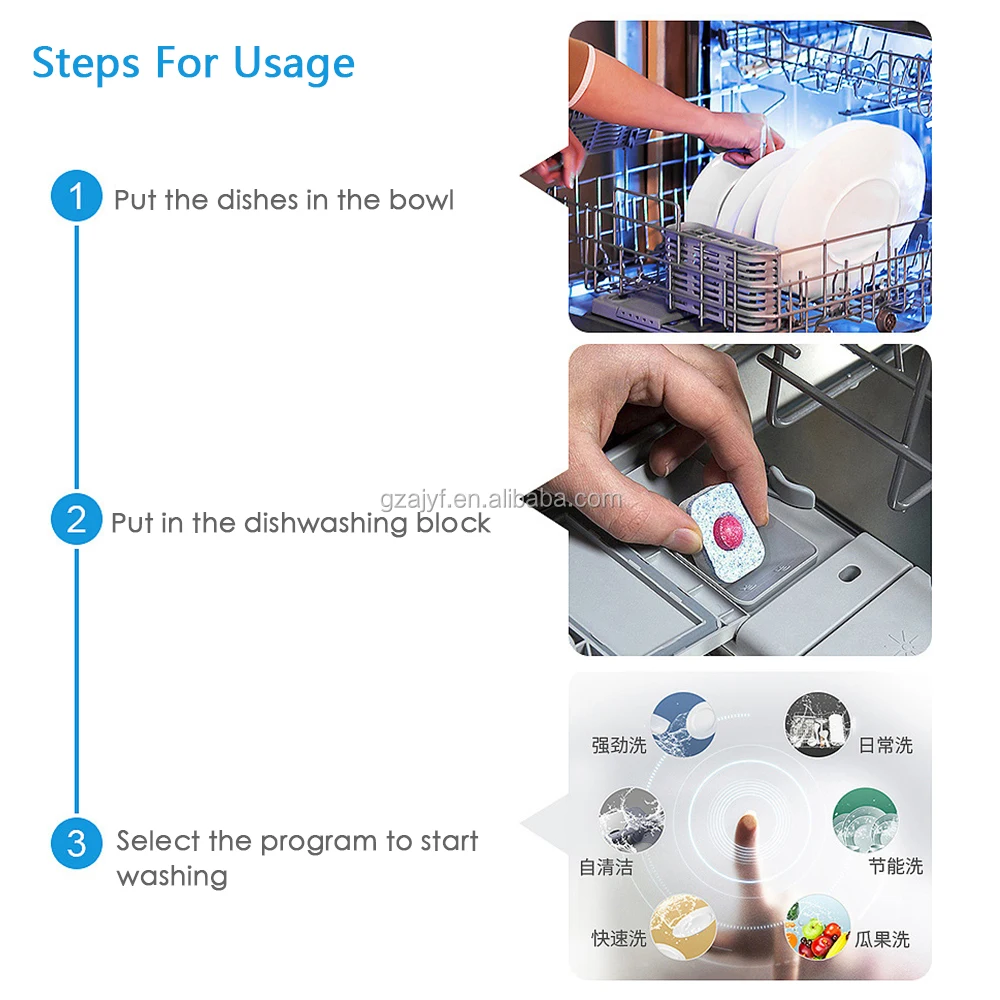 Steps For Usage

1 Put the dishes in the bowl

2 Put in the dishwashing block

gzajyf.en.alibaba.com

3 Select the program to start washing

强劲洗

日常洗

自清洁

节能洗

快速洗

瓜果洗