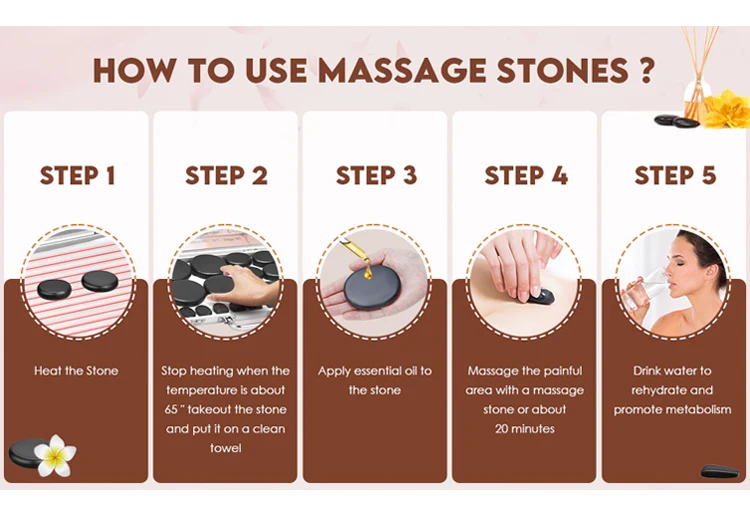 HOW TO USE MASSAGE STONES ?

STEP 1

Heat the Stone

STEP 2

Stop heating when the temperature is about 65 " takeout the stone and put it on a clean towel

STEP 3

Apply essential oil to the stone

STEP 4

Massage the painful area with a massage stone or about 20 minutes

STEP 5

Drink water to rehydrate and promote metabolism