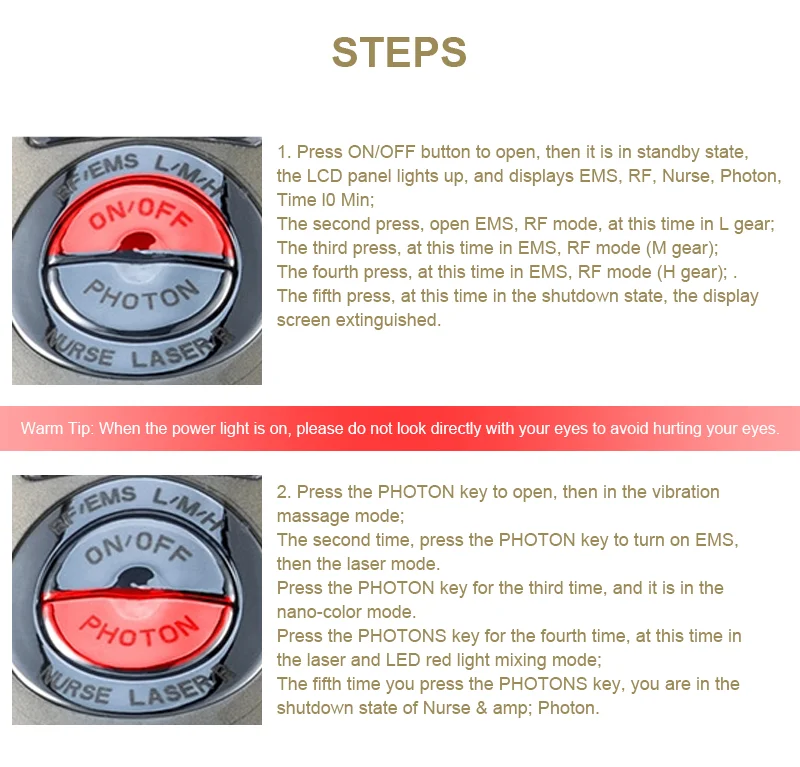 STEPS

RF/EMS L/M/H
ON/OFF
PHOTON
NURSE LASER

1. Press ON/OFF button to open, then it is in standby state, the LCD panel lights up, and displays EMS, RF, Nurse, Photon, Time l0 Min;
The second press, open EMS, RF mode, at this time in L gear;
The third press, at this time in EMS, RF mode (M gear);
The fourth press, at this time in EMS, RF mode (H gear); .
The fifth press, at this time in the shutdown state, the display screen extinguished.

Warm Tip: When the power light is on, please do not look directly with your eyes to avoid hurting your eyes.

RF/EMS L/M/H
ON/OFF
PHOTON
NURSE LASER

2. Press the PHOTON key to open, then in the vibration massage mode;
The second time, press the PHOTON key to turn on EMS, then the laser mode.
Press the PHOTON key for the third time, and it is in the nano-color mode.
Press the PHOTONS key for the fourth time, at this time in the laser and LED red light mixing mode;
The fifth time you press the PHOTONS key, you are in the shutdown state of Nurse & amp; Photon.