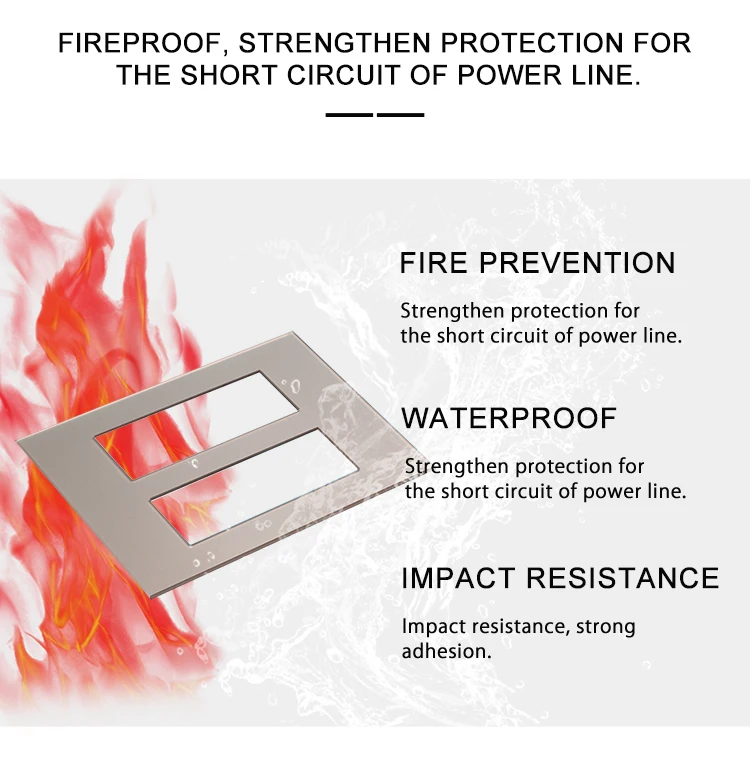 FIREPROOF, STRENGTHEN PROTECTION FOR THE SHORT CIRCUIT OF POWER LINE.

FIRE PREVENTION

Strengthen protection for the short circuit of power line.

WATERPROOF

Strengthen protection for the short circuit of power line.

IMPACT RESISTANCE

Impact resistance, strong adhesion.