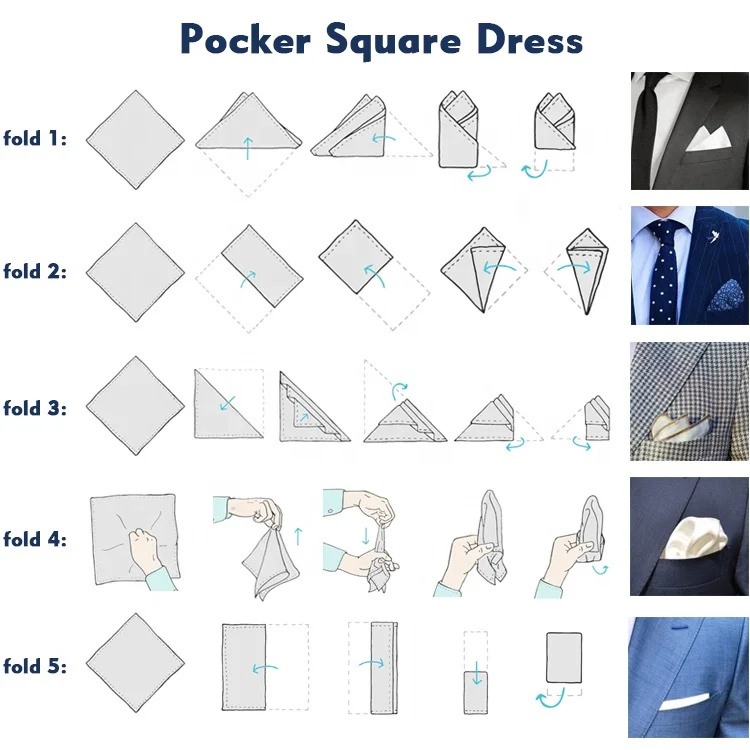 Pocker Square Dress

fold 1:

fold 2:

fold 3:

fold 4:

fold 5: