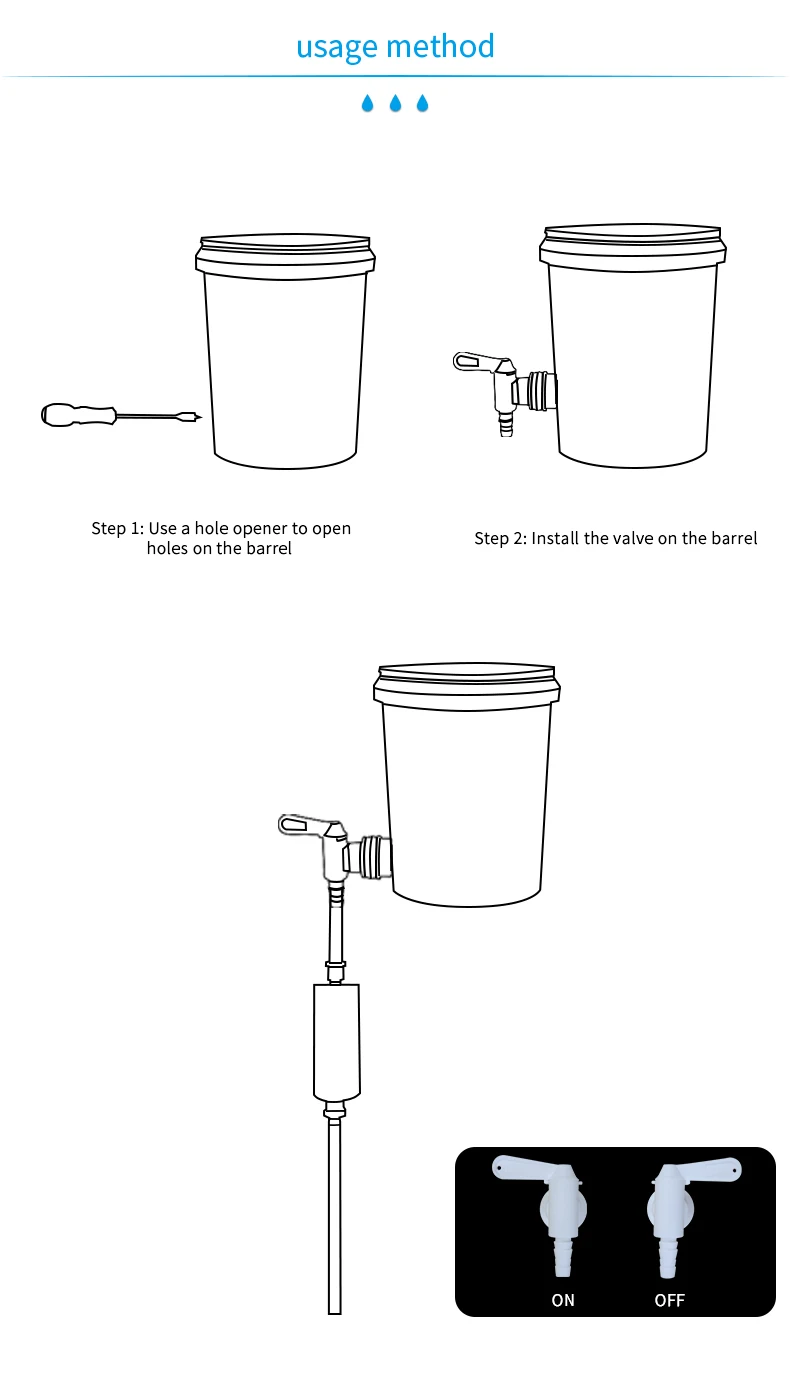 usage method

Step 1: Use a hole opener to open holes on the barrel

Step 2: Install the valve on the barrel

ON

OFF