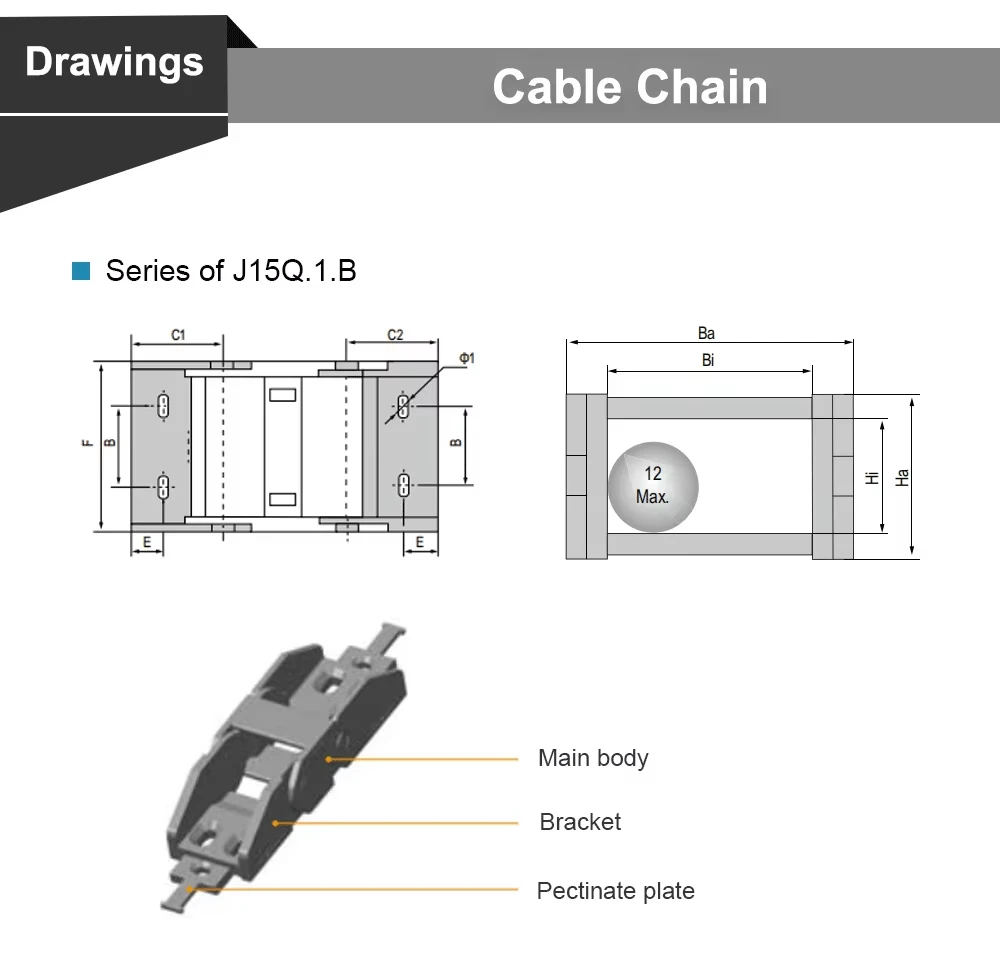 Drawings

Cable Chain

Series of J15Q.1.B

C1
C2
Φ1
F
B
B
E
E

Ba
Bi
12
Max.
Hi
Ha

Main body
Bracket
Pectinate plate