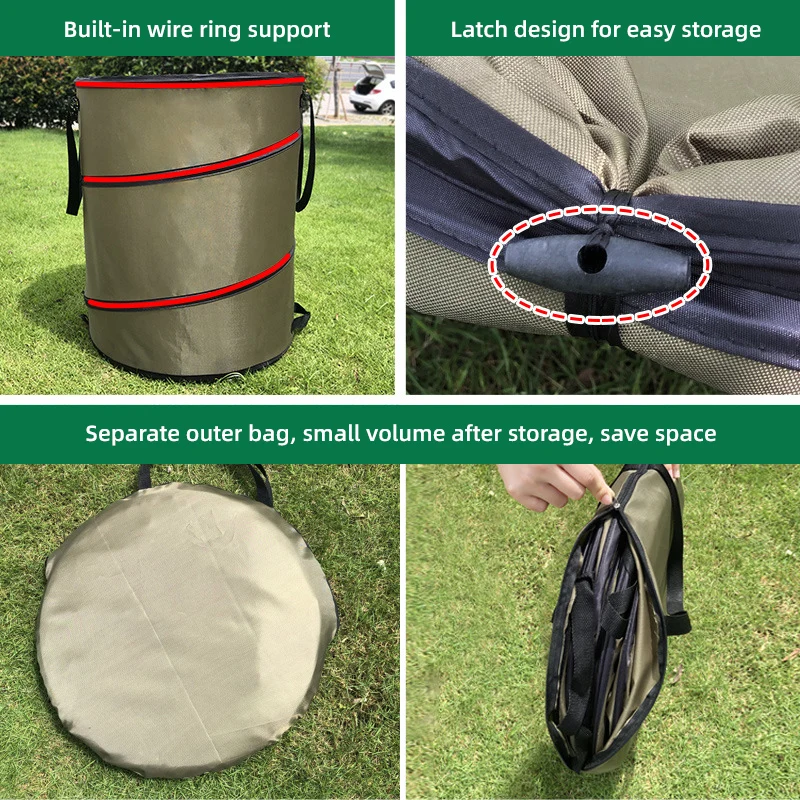 Built-in wire ring support

Latch design for easy storage

Separate outer bag, small volume after storage, save space