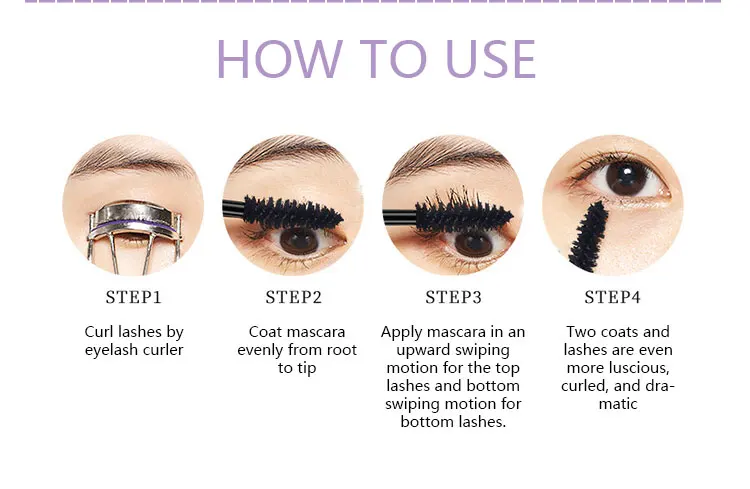 HOW TO USE

STEP1

Curl lashes by eyelash curler

STEP2

Coat mascara evenly from root to tip

STEP3

Apply mascara in an upward swiping motion for the top lashes and bottom swiping motion for bottom lashes.

STEP4

Two coats and lashes are even more luscious, curled, and dramatic