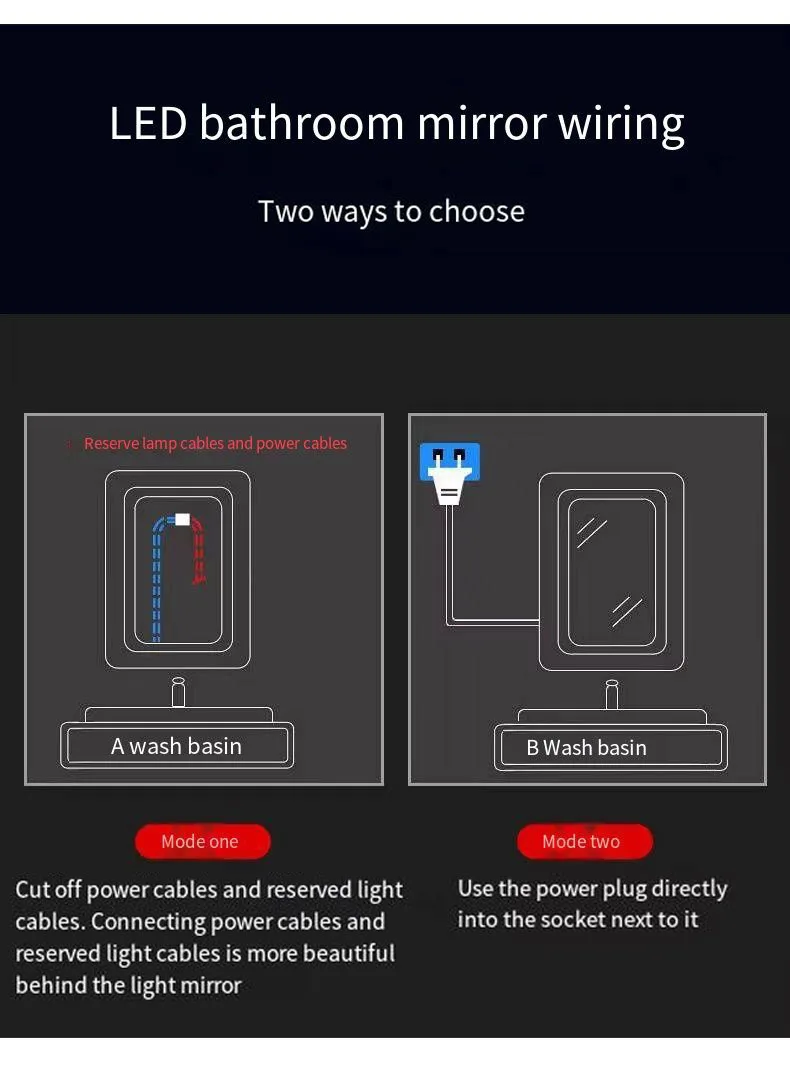 LED bathroom mirror wiring

Two ways to choose

Reserve lamp cables and power cables

A wash basin

Mode one

Cut off power cables and reserved light cables. Connecting power cables and reserved light cables is more beautiful behind the light mirror

B Wash basin

Mode two

Use the power plug directly into the socket next to it