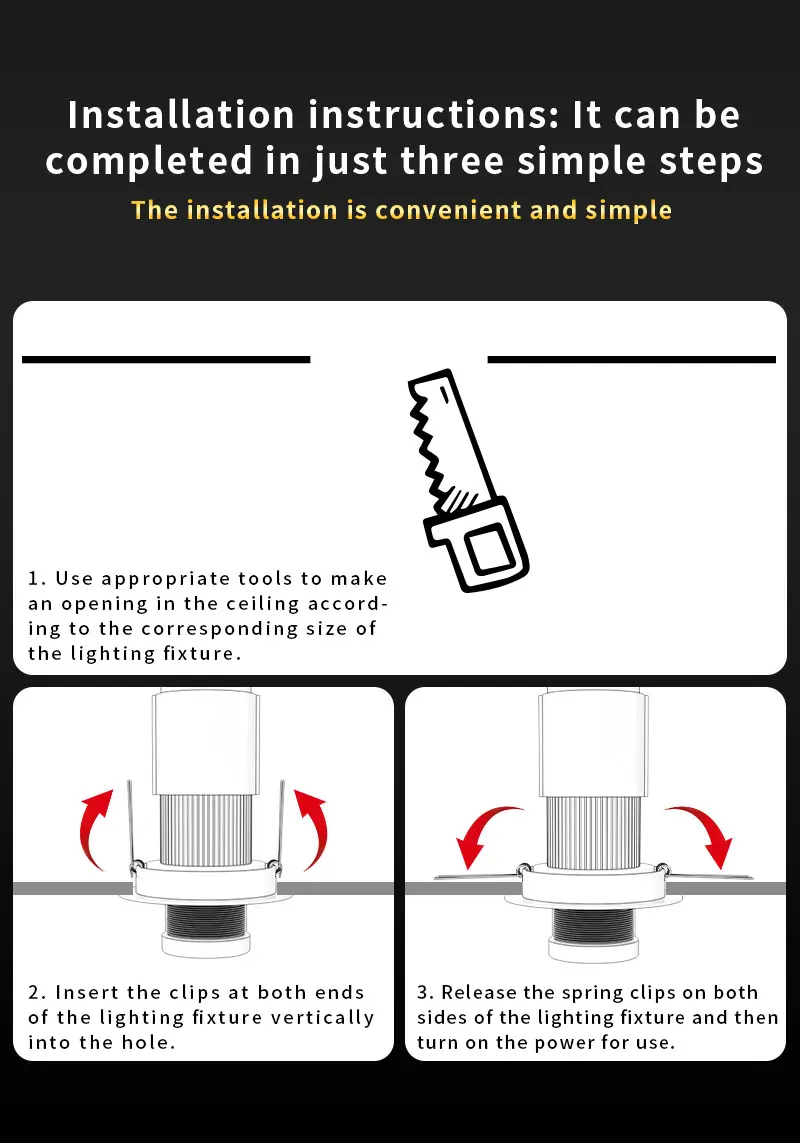 Installation instructions: It can be completed in just three simple steps

The installation is convenient and simple

1. Use appropriate tools to make an opening in the ceiling according to the corresponding size of the lighting fixture.

2. Insert the clips at both ends of the lighting fixture vertically into the hole.

3. Release the spring clips on both sides of the lighting fixture and then turn on the power for use.