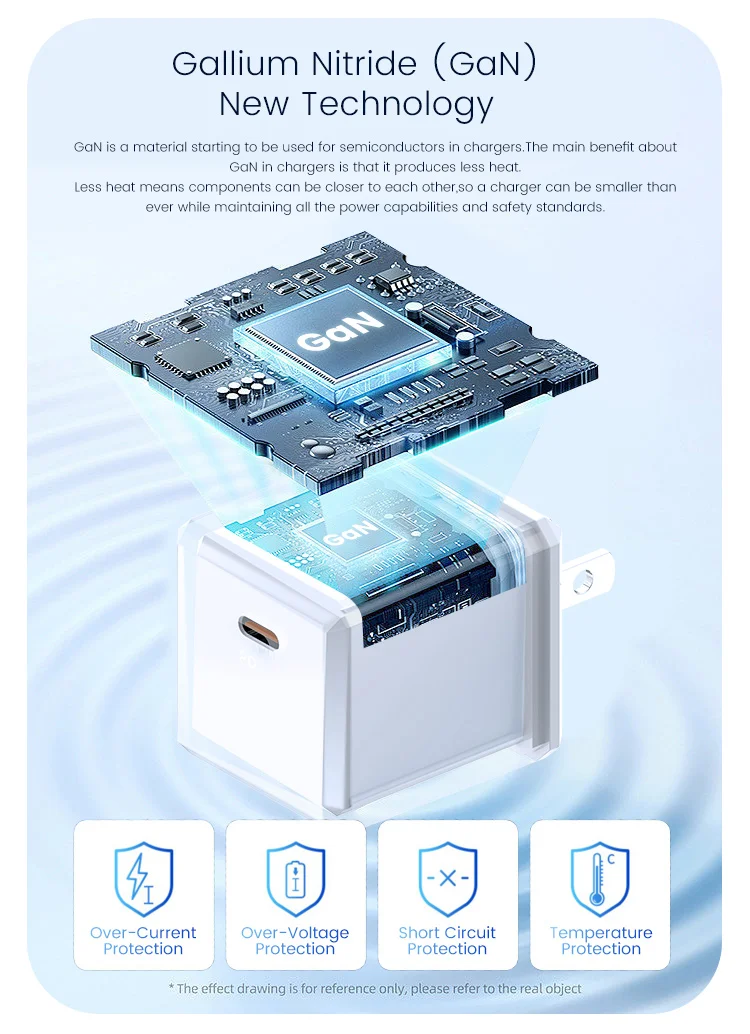 Gallium Nitride (GaN)
New Technology

GaN is a material starting to be used for semiconductors in chargers.The main benefit about GaN in chargers is that it produces less heat.
Less heat means components can be closer to each other,so a charger can be smaller than ever while maintaining all the power capabilities and safety standards.

GaN

GaN

Over-Current Protection

Over-Voltage Protection

Short Circuit Protection

Temperature Protection

* The effect drawing is for reference only, please refer to the real object