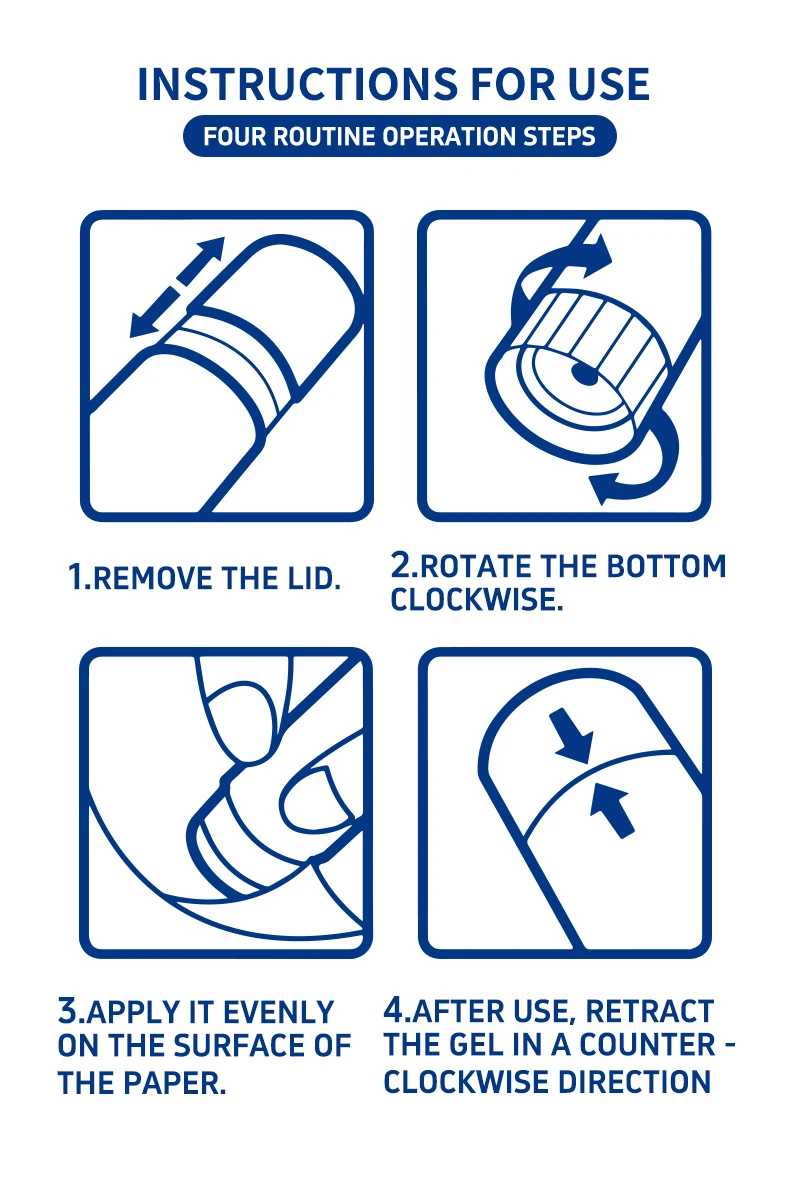 INSTRUCTIONS FOR USE
FOUR ROUTINE OPERATION STEPS

1.REMOVE THE LID.

2.ROTATE THE BOTTOM CLOCKWISE.

3.APPLY IT EVENLY ON THE SURFACE OF THE PAPER.

4.AFTER USE, RETRACT THE GEL IN A COUNTER - CLOCKWISE DIRECTION