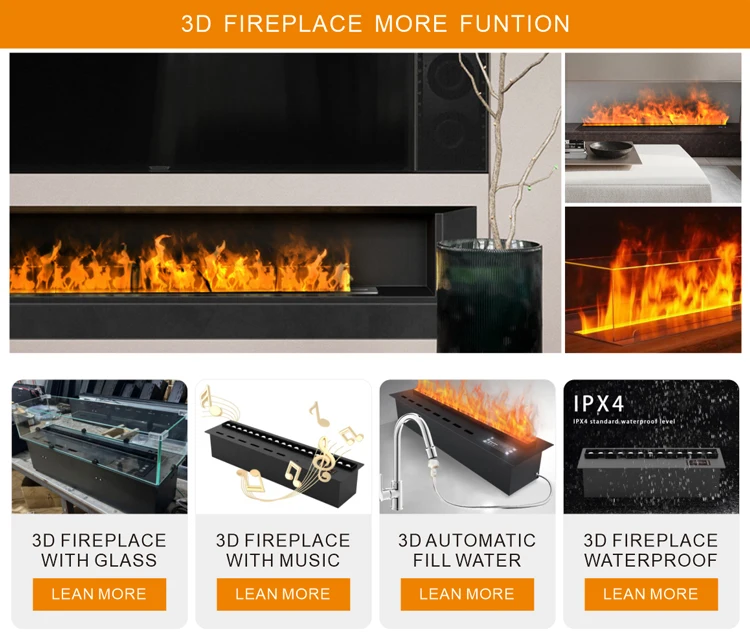 3D FIREPLACE MORE FUNTION

IPX4
IPX4 standard waterproof level

3D FIREPLACE WITH GLASS
LEAN MORE

3D FIREPLACE WITH MUSIC
LEAN MORE

3D AUTOMATIC FILL WATER
LEAN MORE

3D FIREPLACE WATERPROOF
LEAN MORE