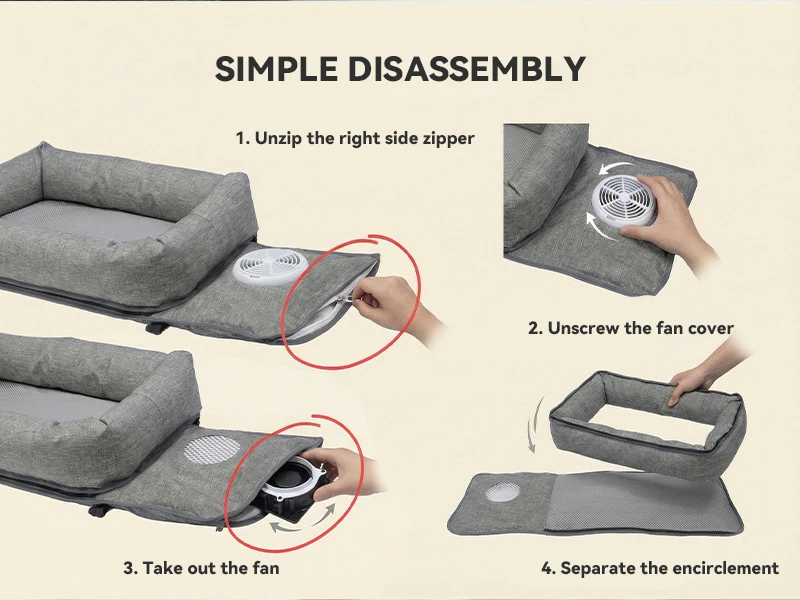 SIMPLE DISASSEMBLY

1. Unzip the right side zipper

2. Unscrew the fan cover

3. Take out the fan

4. Separate the encirclement