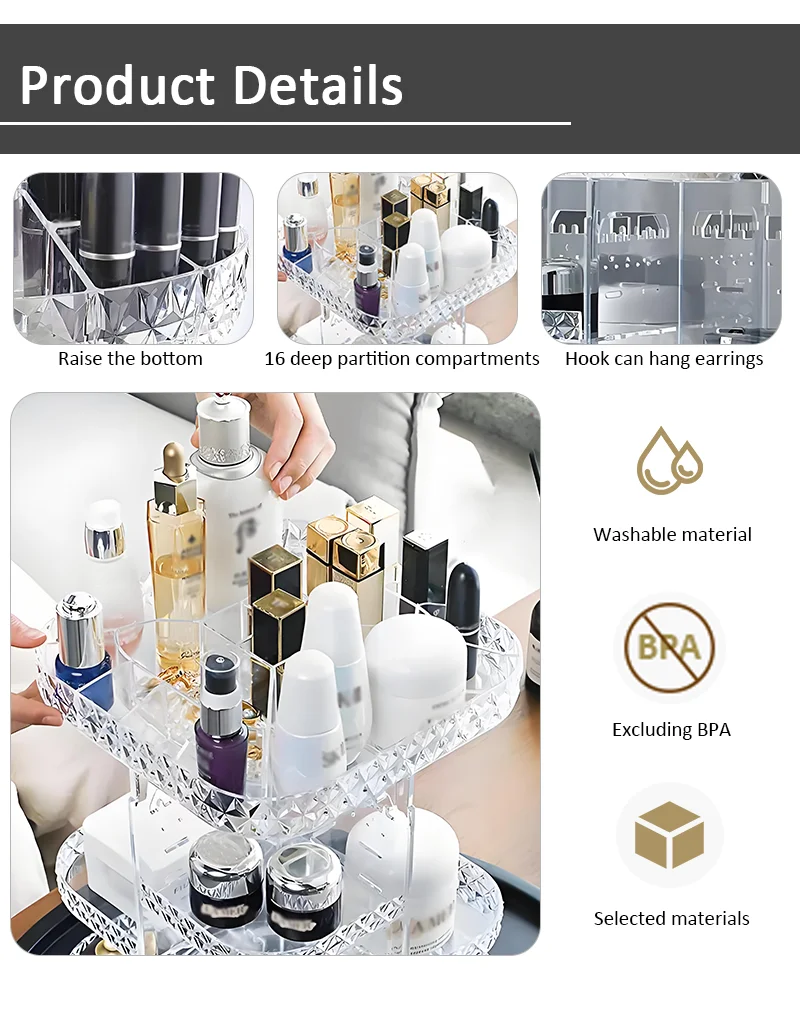 Product Details

Raise the bottom

16 deep partition compartments

Hook can hang earrings

Washable material

BPA

Excluding BPA

Selected materials