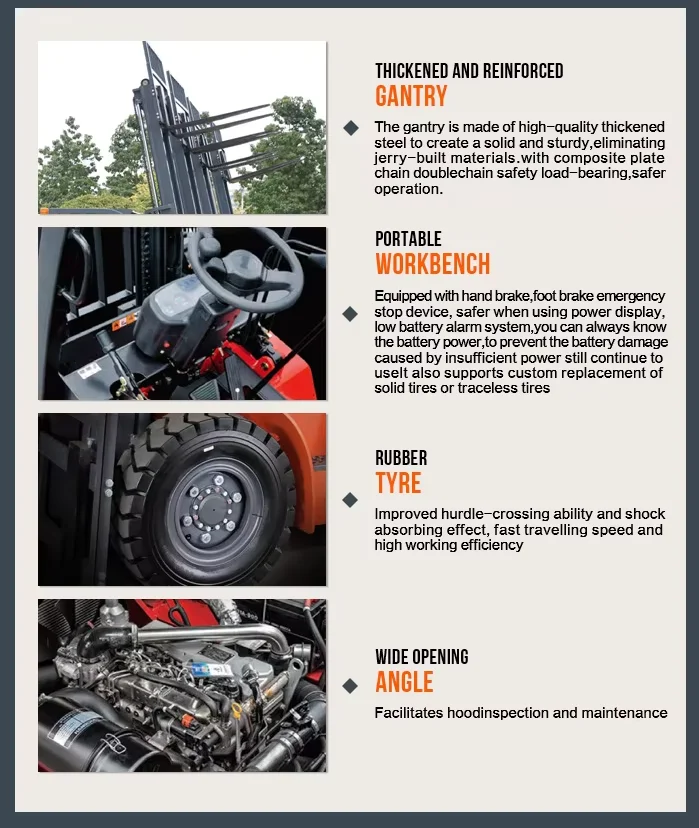 THICKENED AND REINFORCED
GANTRY

The gantry is made of high-quality thickened steel to create a solid and sturdy,eliminating jerry-built materials.with composite plate chain doublechain safety load-bearing,safer operation.

PORTABLE
WORKBENCH

Equipped with hand brake,foot brake emergency stop device, safer when using power display, low battery alarm system,you can always know the battery power,to prevent the battery damage caused by insufficient power still continue to useIt also supports custom replacement of solid tires or traceless tires

RUBBER
TYRE

Improved hurdle-crossing ability and shock absorbing effect, fast travelling speed and high working efficiency

WIDE OPENING
ANGLE

Facilitates hoodinspection and maintenance