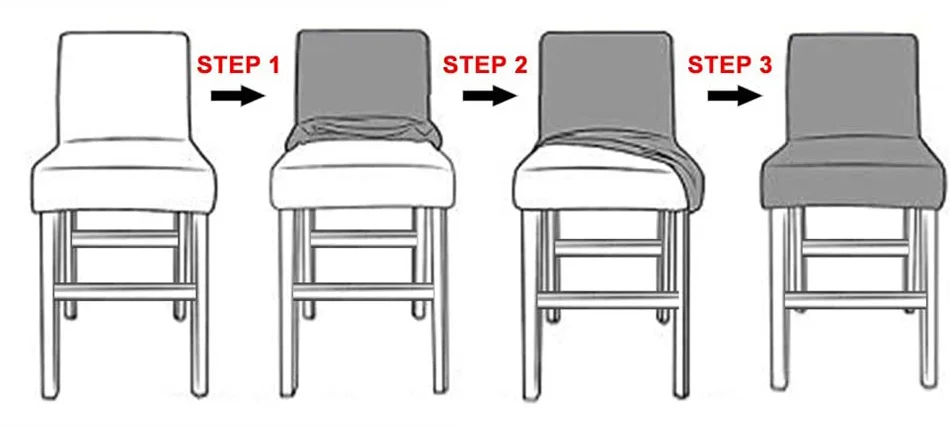 STEP 1

STEP 2

STEP 3