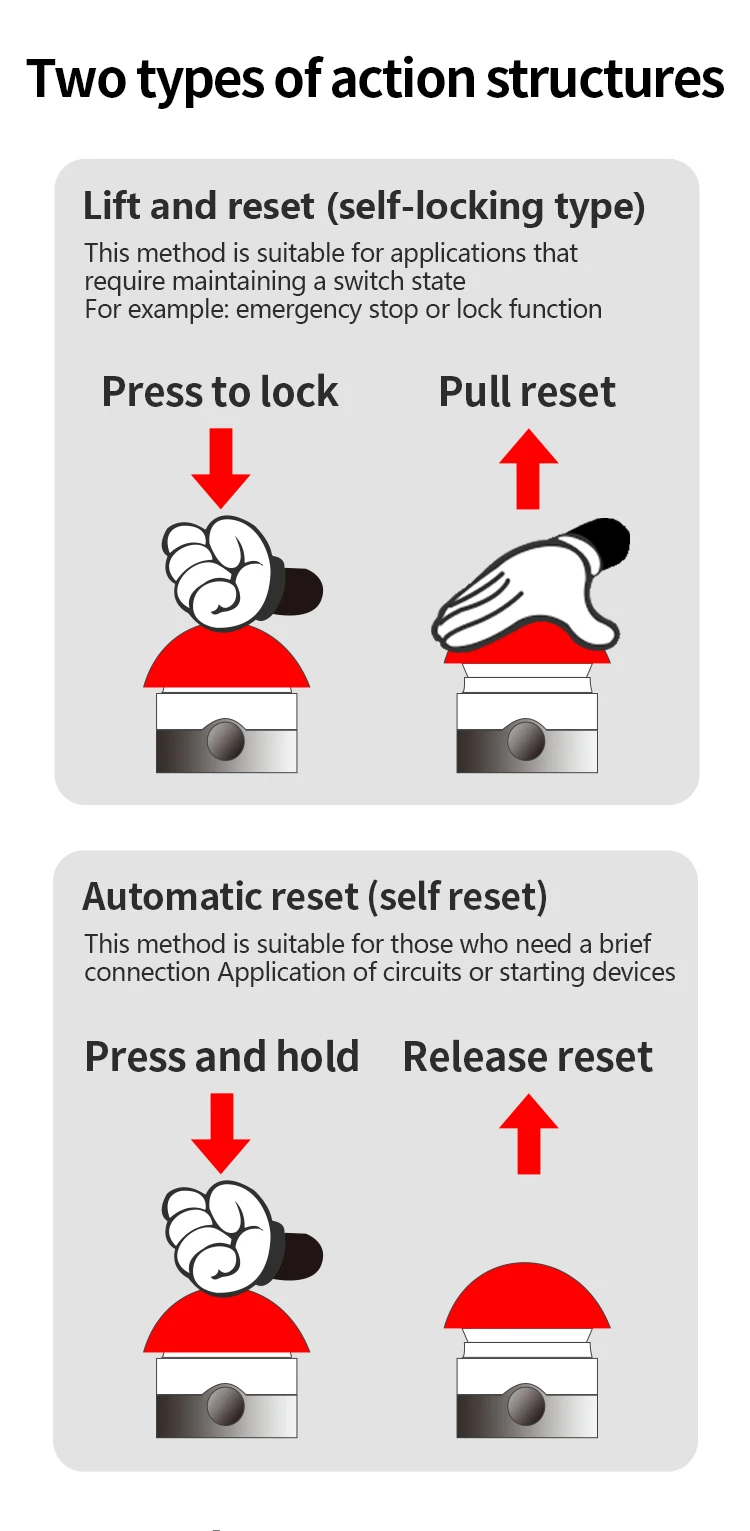 Two types of action structures

Lift and reset (self-locking type)

This method is suitable for applications that require maintaining a switch state
For example: emergency stop or lock function

Press to lock

Pull reset

Automatic reset (self reset)

This method is suitable for those who need a brief connection Application of circuits or starting devices

Press and hold

Release reset