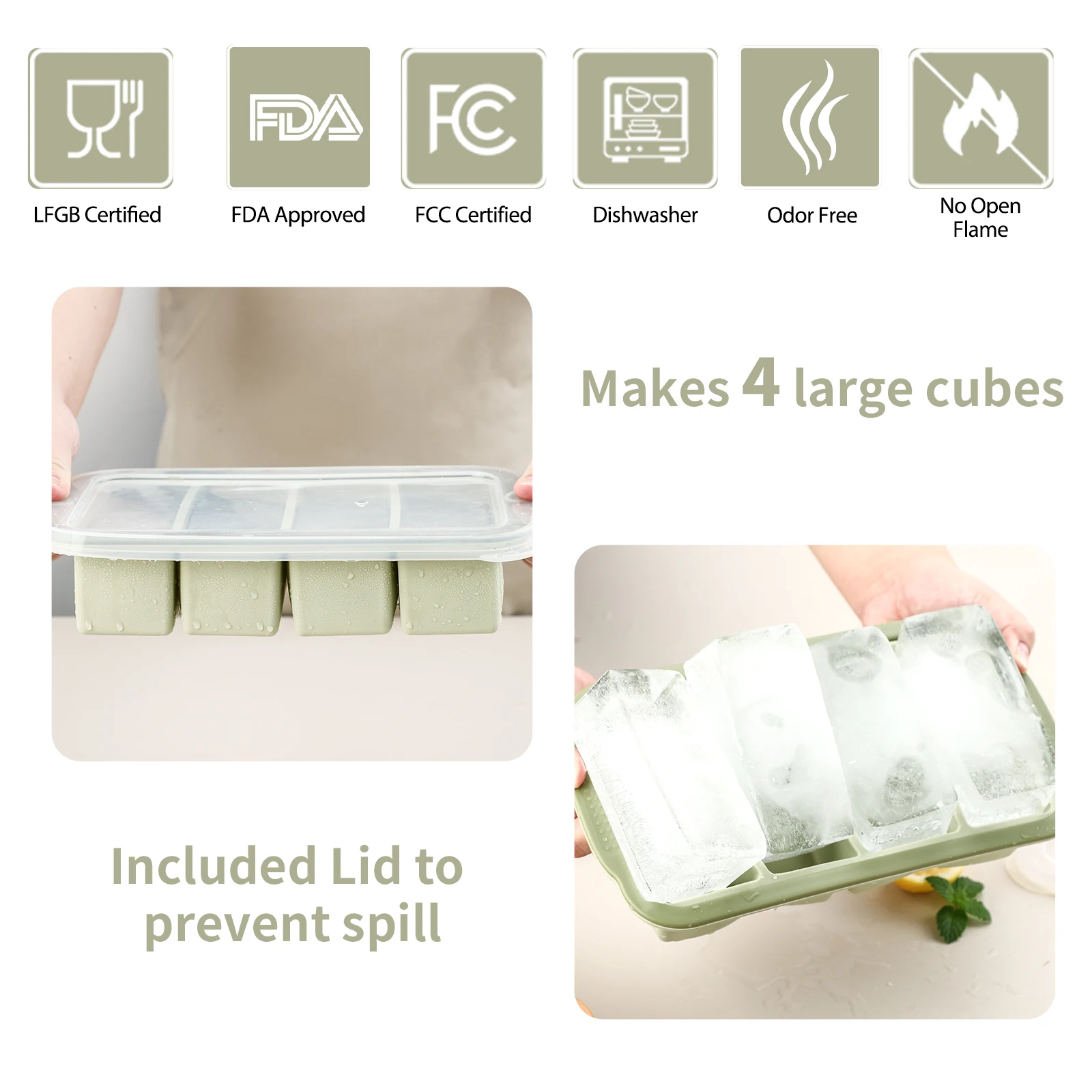 FDA

FC

LFGB Certified

FDA Approved

FCC Certified

Dishwasher

Odor Free

No Open Flame

Makes 4 large cubes

Included Lid to prevent spill