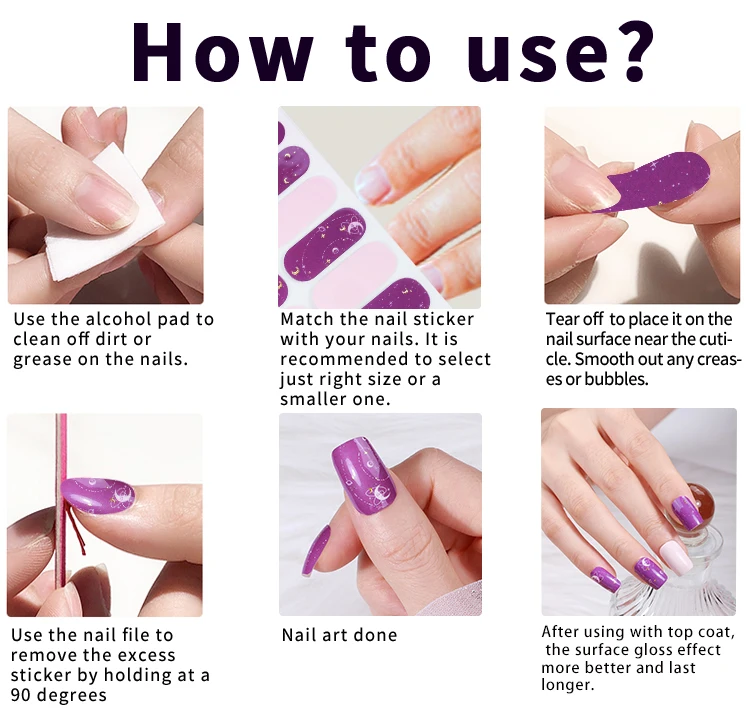 How to use?

Use the alcohol pad to clean off dirt or grease on the nails.

Match the nail sticker with your nails. It is recommended to select just right size or a smaller one.

Tear off to place it on the nail surface near the cuticle. Smooth out any creases or bubbles.

Use the nail file to remove the excess sticker by holding at a 90 degrees

Nail art done

After using with top coat, the surface gloss effect more better and last longer.