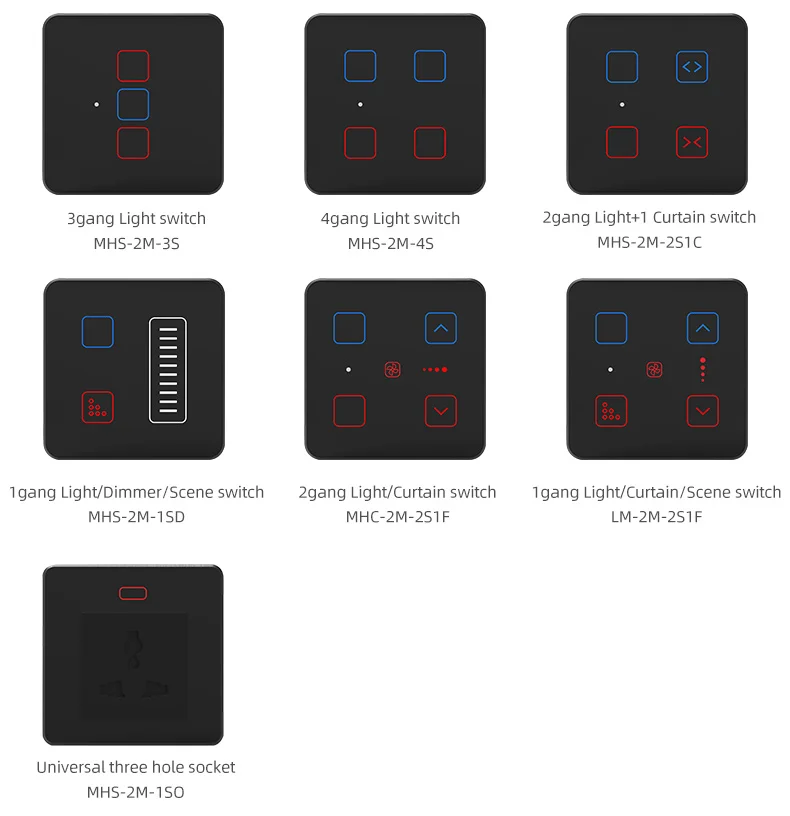 3gang Light switch
MHS-2M-3S

4gang Light switch
MHS-2M-4S

2gang Light+1 Curtain switch
MHS-2M-2S1C

1gang Light/Dimmer/Scene switch
MHS-2M-1SD

2gang Light/Curtain switch
MHC-2M-2S1F

1gang Light/Curtain/Scene switch
LM-2M-2S1F

Universal three hole socket
MHS-2M-1SO