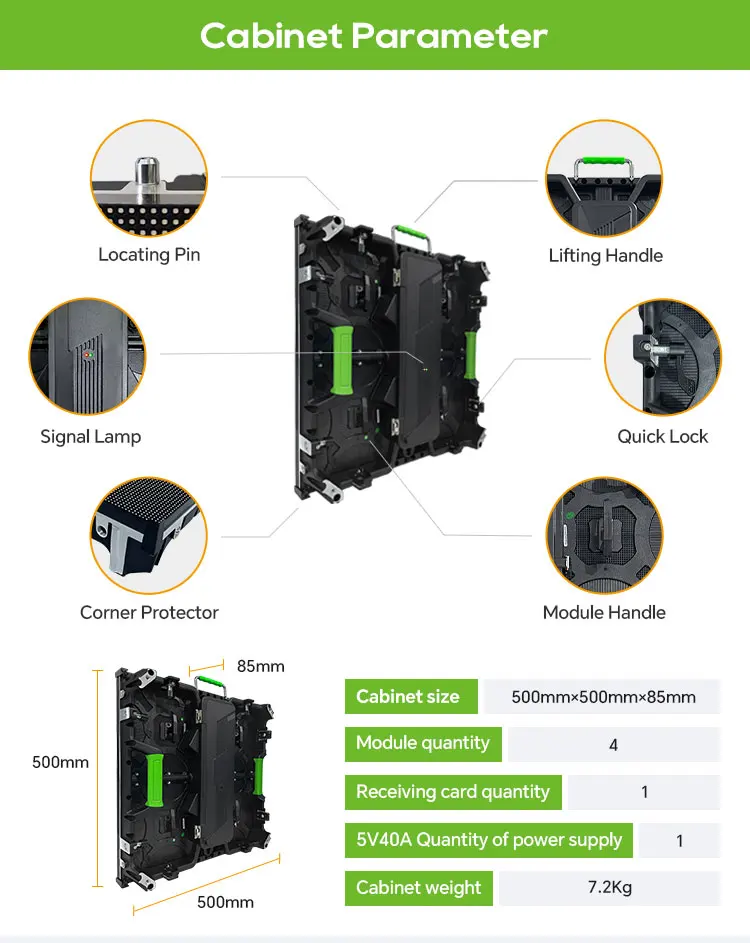 Cabinet Parameter

Locating Pin

Lifting Handle

Signal Lamp

Quick Lock

Corner Protector

Module Handle

85mm

500mm

500mm

| Cabinet size | 500mm×500mm×85mm |
|---|---|
| Module quantity | 4 |
| Receiving card quantity | 1 |
| 5V40A Quantity of power supply | 1 |
| Cabinet weight | 7.2Kg |