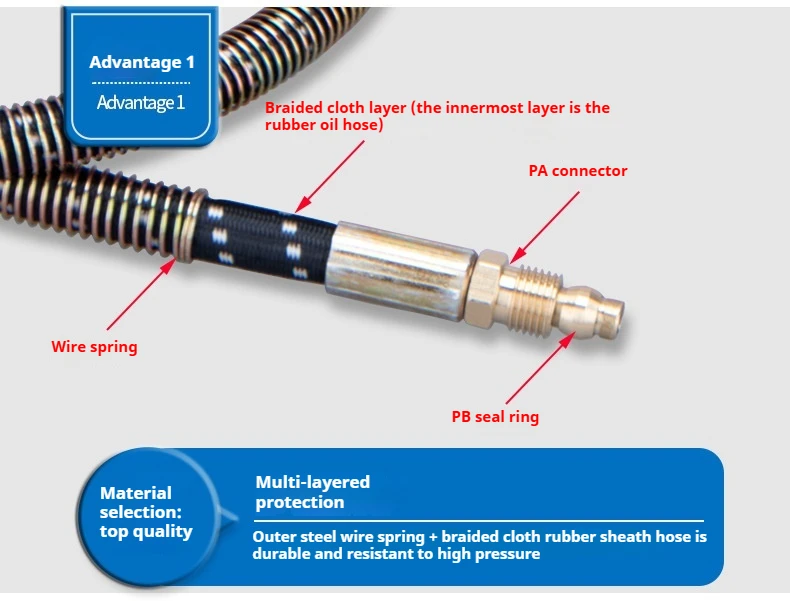 Advantage 1

Advantage 1

Braided cloth layer (the innermost layer is the rubber oil hose)

PA connector

Wire spring

PB seal ring

Material selection: top quality

Multi-layered protection

Outer steel wire spring + braided cloth rubber sheath hose is durable and resistant to high pressure