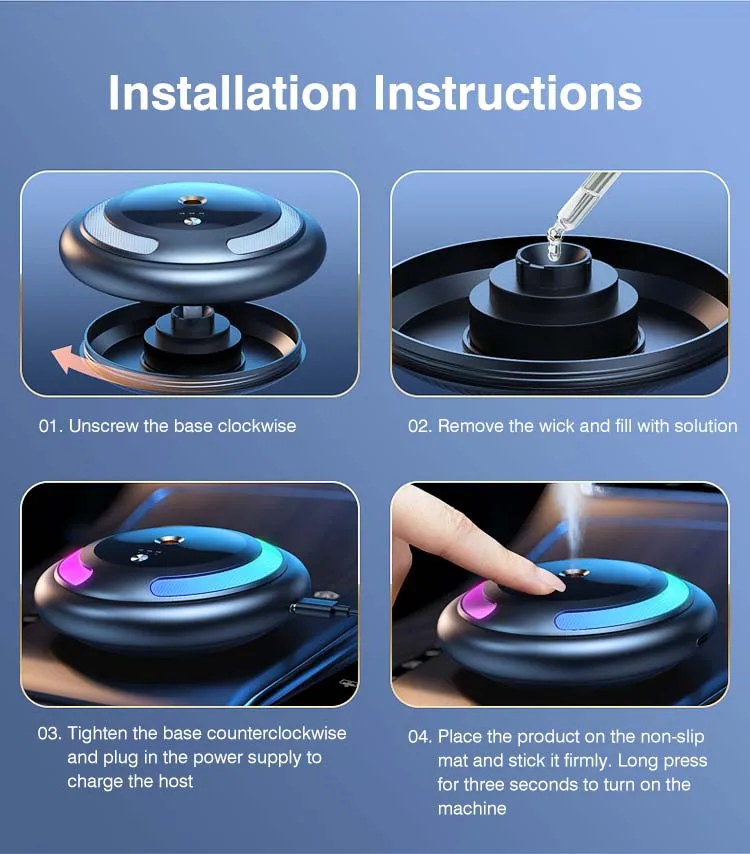 Installation Instructions

01. Unscrew the base clockwise

02. Remove the wick and fill with solution

03. Tighten the base counterclockwise and plug in the power supply to charge the host

04. Place the product on the non-slip mat and stick it firmly. Long press for three seconds to turn on the machine