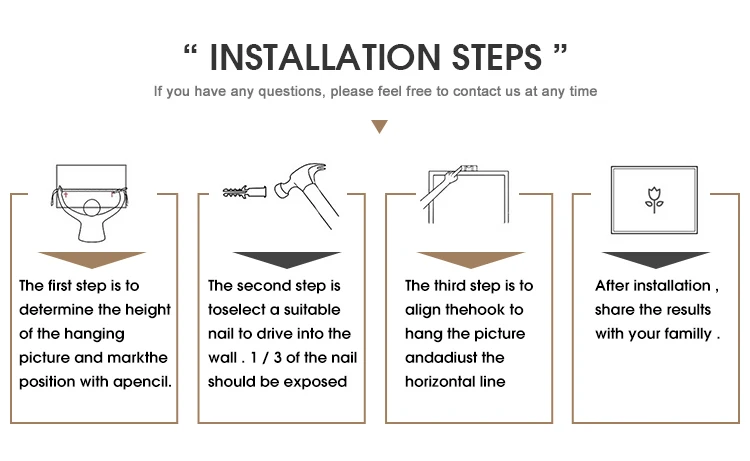 “ INSTALLATION STEPS ”

If you have any questions, please feel free to contact us at any time

The first step is to determine the height of the hanging picture and markthe position with apencil.

The second step is toselect a suitable nail to drive into the wall . 1 / 3 of the nail should be exposed

The third step is to align thehook to hang the picture andadiust the horizontal line

After installation , share the results with your familly .