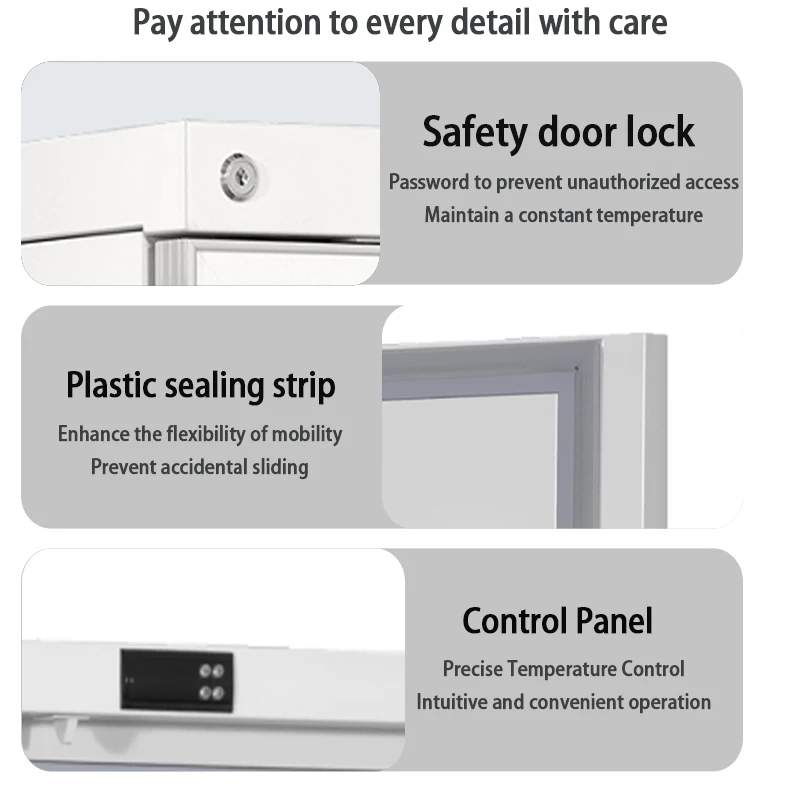 Pay attention to every detail with care

Safety door lock

Password to prevent unauthorized access
Maintain a constant temperature

Plastic sealing strip

Enhance the flexibility of mobility
Prevent accidental sliding

Control Panel

Precise Temperature Control
Intuitive and convenient operation