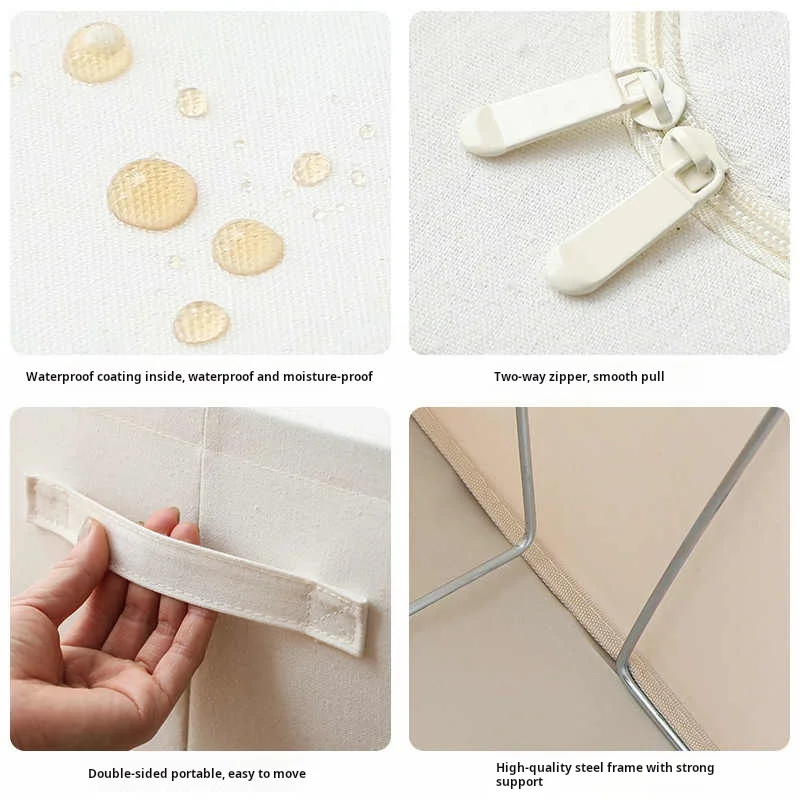 Waterproof coating inside, waterproof and moisture-proof

Two-way zipper, smooth pull

Double-sided portable, easy to move

High-quality steel frame with strong support