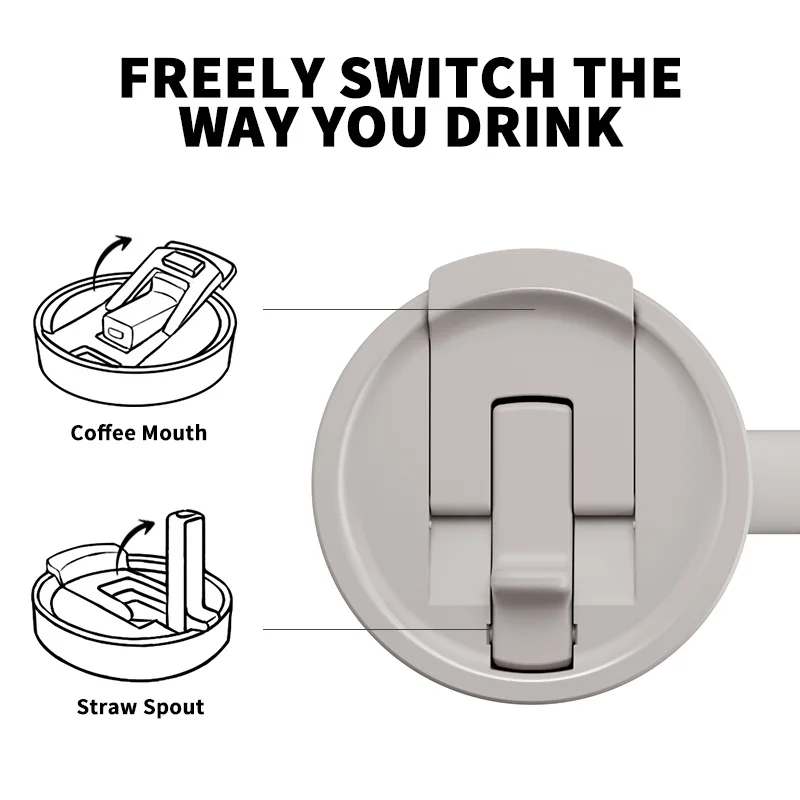 FREELY SWITCH THE WAY YOU DRINK

Coffee Mouth

Straw Spout