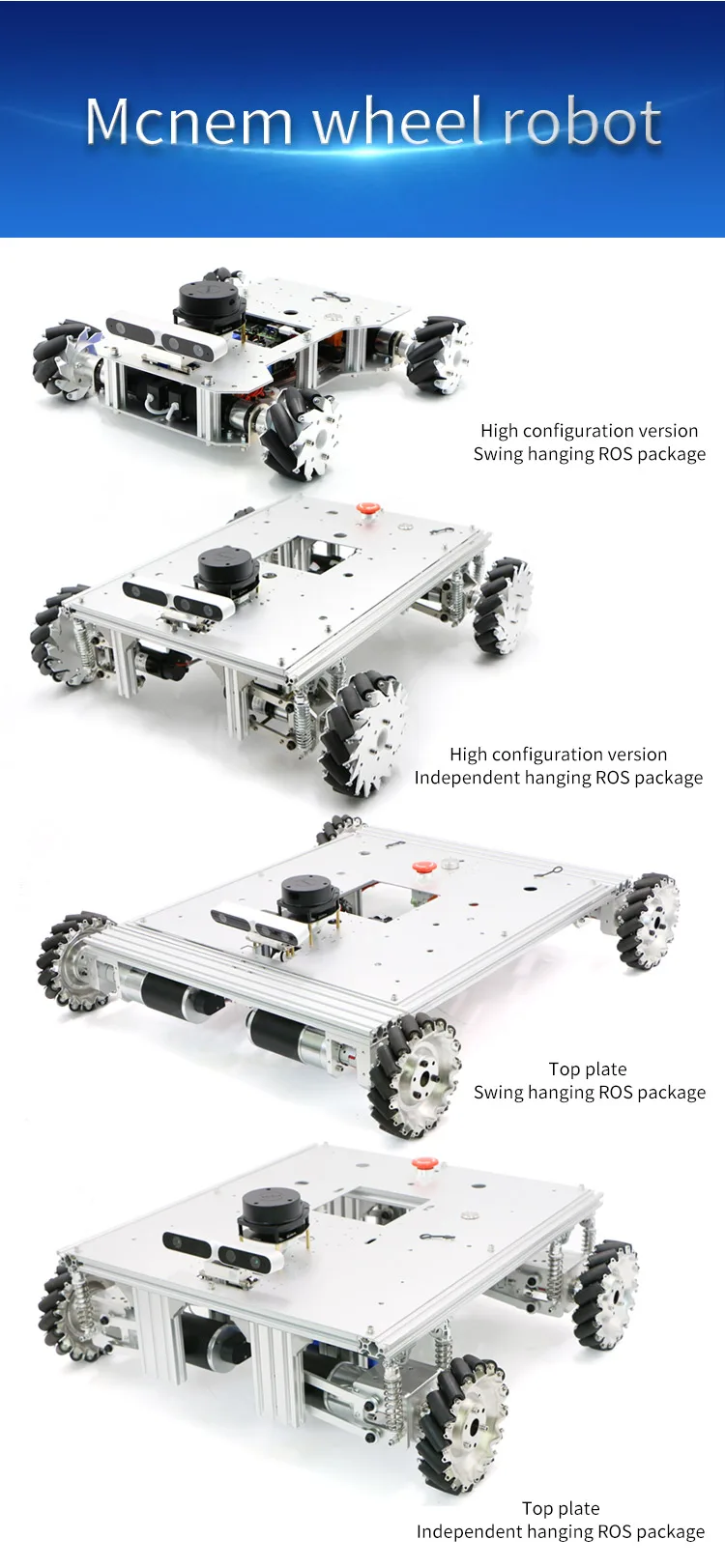 Mcnem wheel robot

High configuration version
Swing hanging ROS package

High configuration version
Independent hanging ROS package

Top plate
Swing hanging ROS package

Top plate
Independent hanging ROS package