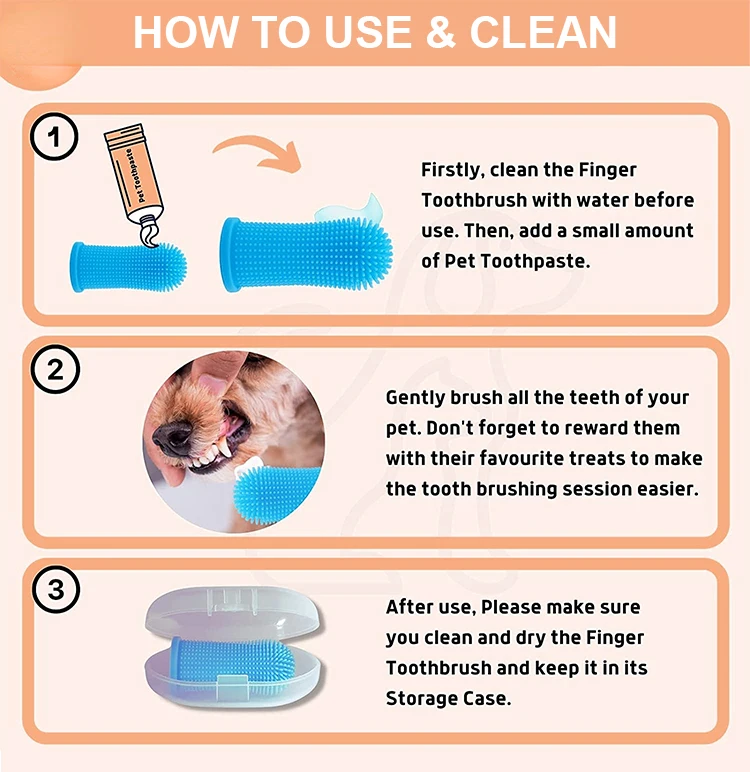 HOW TO USE & CLEAN

1

Pet Toothpaste

Firstly, clean the Finger Toothbrush with water before use. Then, add a small amount of Pet Toothpaste.

2

Gently brush all the teeth of your pet. Don't forget to reward them with their favourite treats to make the tooth brushing session easier.

3

After use, Please make sure you clean and dry the Finger Toothbrush and keep it in its Storage Case.