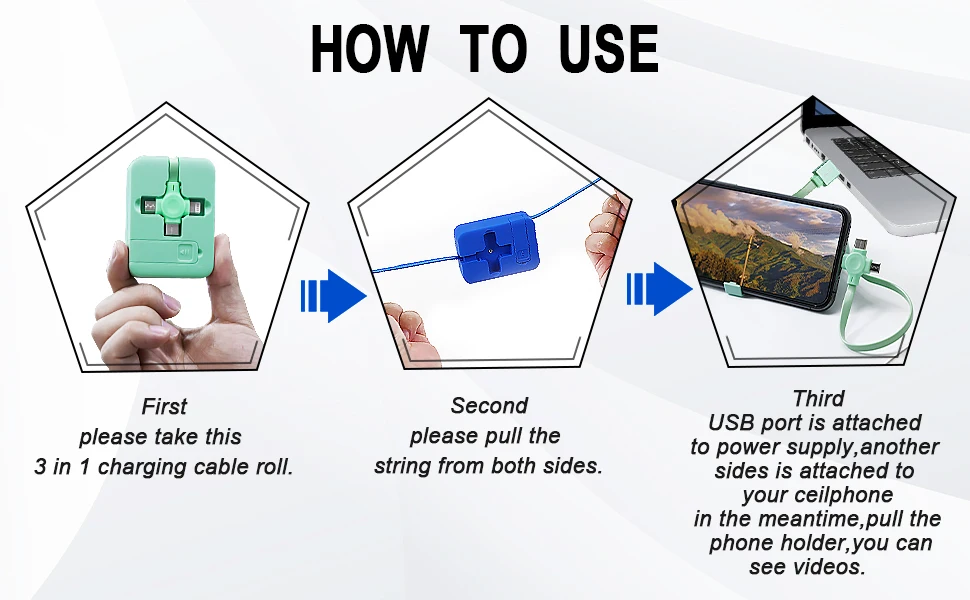 HOW TO USE

First
please take this
3 in 1 charging cable roll.

Second
please pull the
string from both sides.

Third
USB port is attached
to power supply,another
sides is attached to
your ceilphone
in the meantime,pull the
phone holder,you can
see videos.