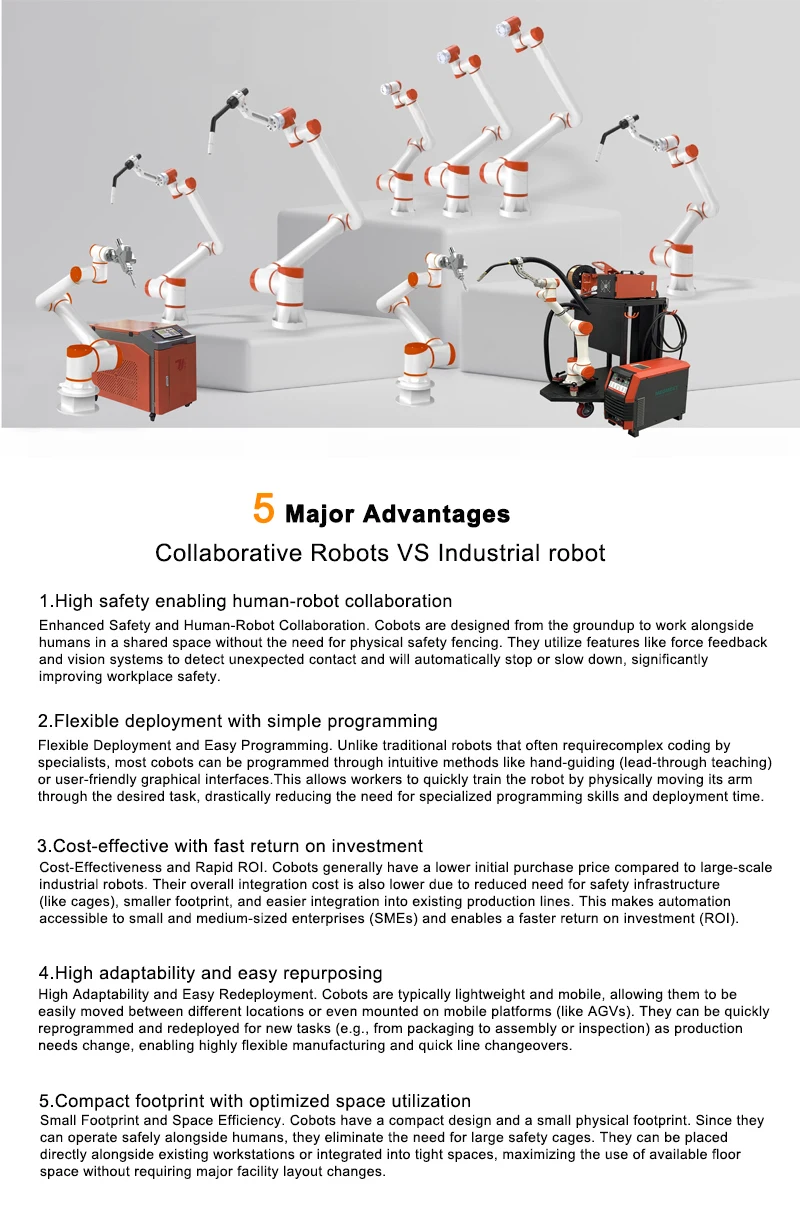 5 Major Advantages

Collaborative Robots VS Industrial robot

1.High safety enabling human-robot collaboration

Enhanced Safety and Human-Robot Collaboration. Cobots are designed from the groundup to work alongside humans in a shared space without the need for physical safety fencing. They utilize features like force feedback and vision systems to detect unexpected contact and will automatically stop or slow down, significantly improving workplace safety.

2.Flexible deployment with simple programming

Flexible Deployment and Easy Programming. Unlike traditional robots that often requirecomplex coding by specialists, most cobots can be programmed through intuitive methods like hand-guiding (lead-through teaching) or user-friendly graphical interfaces.This allows workers to quickly train the robot by physically moving its arm through the desired task, drastically reducing the need for specialized programming skills and deployment time.

3.Cost-effective with fast return on investment

Cost-Effectiveness and Rapid ROI. Cobots generally have a lower initial purchase price compared to large-scale industrial robots. Their overall integration cost is also lower due to reduced need for safety infrastructure (like cages), smaller footprint, and easier integration into existing production lines. This makes automation accessible to small and medium-sized enterprises (SMEs) and enables a faster return on investment (ROI).

4.High adaptability and easy repurposing

High Adaptability and Easy Redeployment. Cobots are typically lightweight and mobile, allowing them to be easily moved between different locations or even mounted on mobile platforms (like AGVs). They can be quickly reprogrammed and redeployed for new tasks (e.g., from packaging to assembly or inspection) as production needs change, enabling highly flexible manufacturing and quick line changeovers.

5.Compact footprint with optimized space utilization

Small Footprint and Space Efficiency. Cobots have a compact design and a small physical footprint. Since they can operate safely alongside humans, they eliminate the need for large safety cages. They can be placed directly alongside existing workstations or integrated into tight spaces, maximizing the use of available floor space without requiring major facility layout changes.