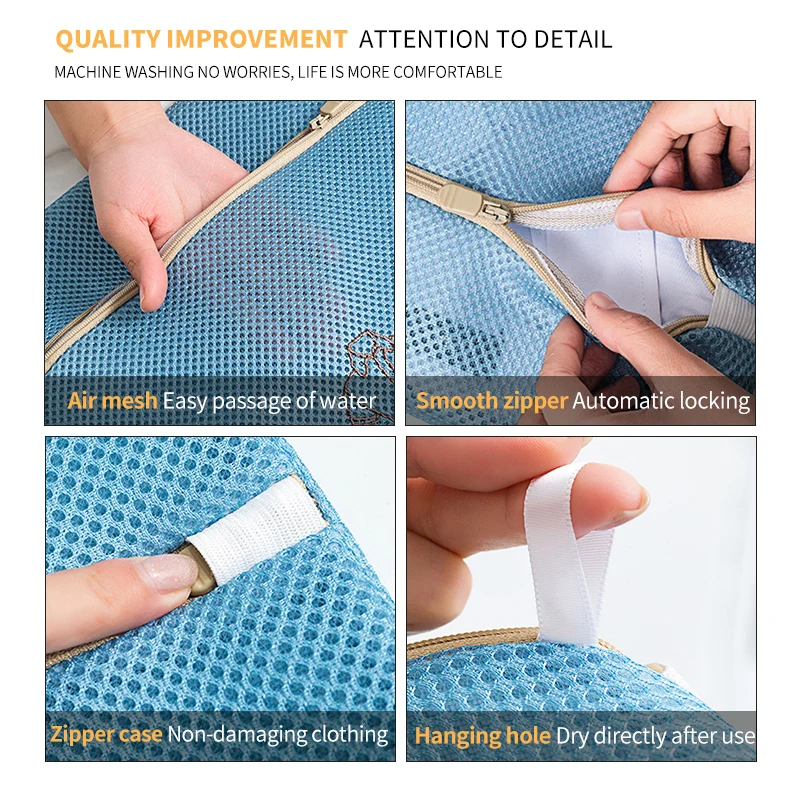 QUALITY IMPROVEMENT ATTENTION TO DETAIL

MACHINE WASHING NO WORRIES, LIFE IS MORE COMFORTABLE

Air mesh Easy passage of water

Smooth zipper Automatic locking

Zipper case Non-damaging clothing

Hanging hole Dry directly after use