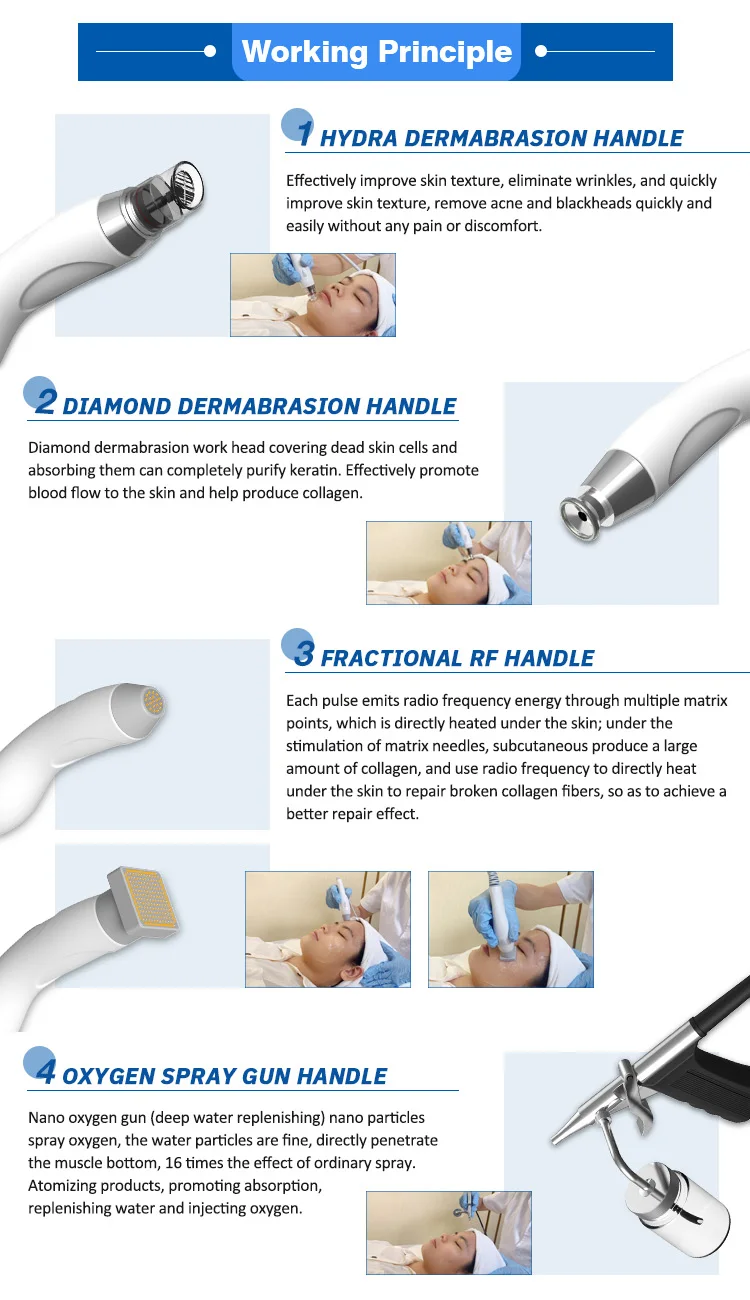 Working Principle

1 HYDRA DERMABRASION HANDLE

Effectively improve skin texture, eliminate wrinkles, and quickly improve skin texture, remove acne and blackheads quickly and easily without any pain or discomfort.

2 DIAMOND DERMABRASION HANDLE

Diamond dermabrasion work head covering dead skin cells and absorbing them can completely purify keratin. Effectively promote blood flow to the skin and help produce collagen.

3 FRACTIONAL RF HANDLE

Each pulse emits radio frequency energy through multiple matrix points, which is directly heated under the skin; under the stimulation of matrix needles, subcutaneous produce a large amount of collagen, and use radio frequency to directly heat under the skin to repair broken collagen fibers, so as to achieve a better repair effect.

4 OXYGEN SPRAY GUN HANDLE

Nano oxygen gun (deep water replenishing) nano particles spray oxygen, the water particles are fine, directly penetrate the muscle bottom, 16 times the effect of ordinary spray. Atomizing products, promoting absorption, replenishing water and injecting oxygen.