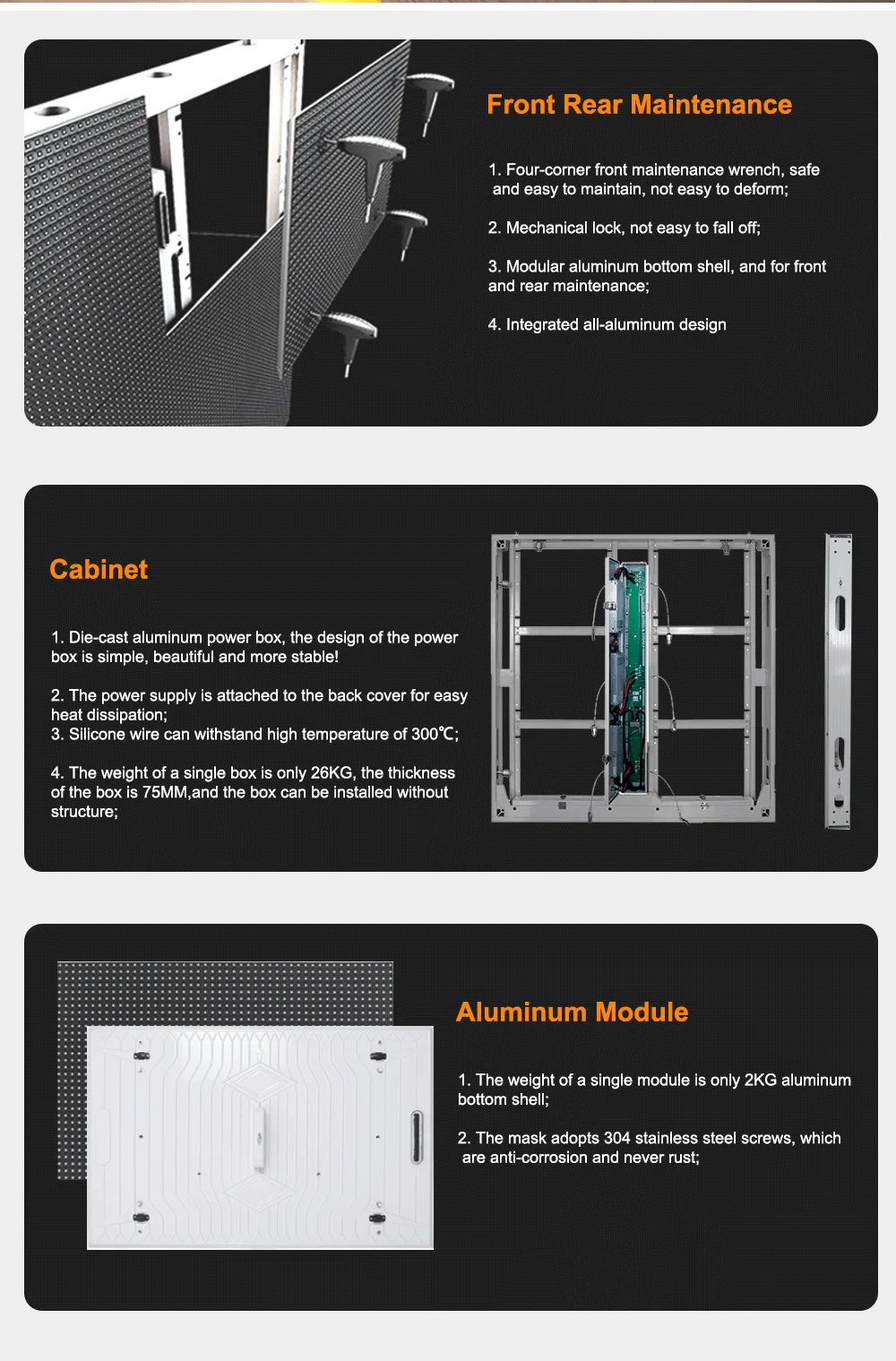 Front Rear Maintenance

1. Four-corner front maintenance wrench, safe and easy to maintain, not easy to deform;

2. Mechanical lock, not easy to fall off;

3. Modular aluminum bottom shell, and for front and rear maintenance;

4. Integrated all-aluminum design

Cabinet

1. Die-cast aluminum power box, the design of the power box is simple, beautiful and more stable!

2. The power supply is attached to the back cover for easy heat dissipation;
3. Silicone wire can withstand high temperature of 300℃;

4. The weight of a single box is only 26KG, the thickness of the box is 75MM,and the box can be installed without structure;

Aluminum Module

1. The weight of a single module is only 2KG aluminum bottom shell;

2. The mask adopts 304 stainless steel screws, which are anti-corrosion and never rust;