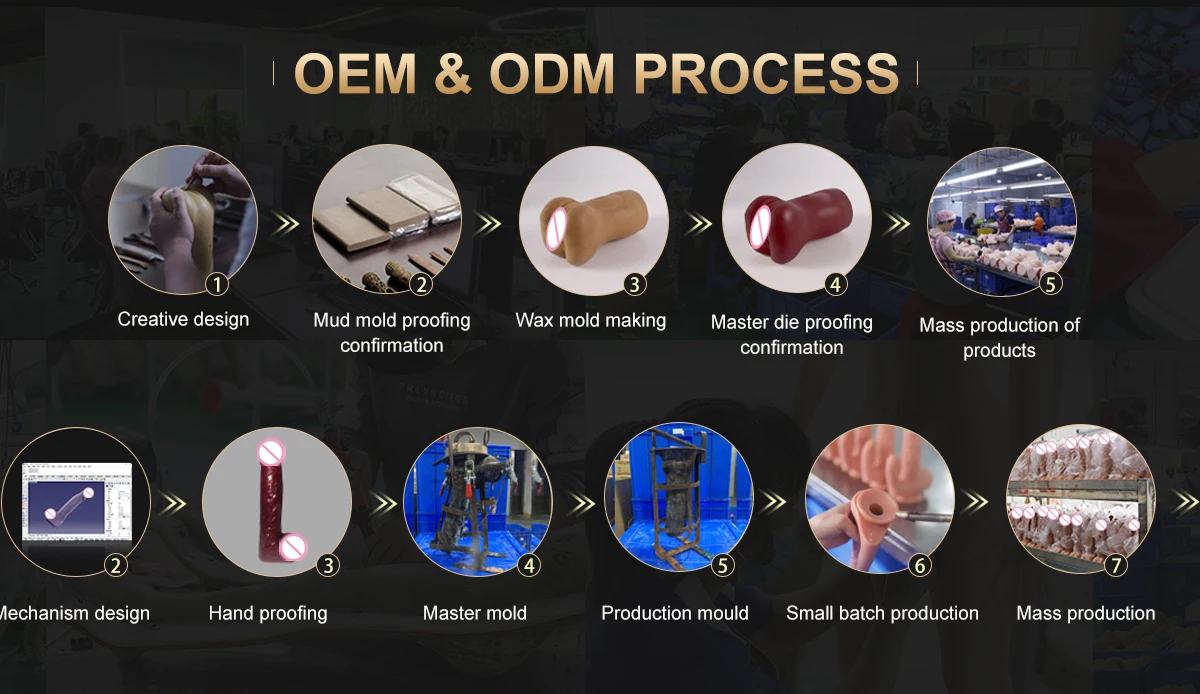 OEM & ODM PROCESS

1 Creative design

2 Mud mold proofing confirmation

3 Wax mold making

4 Master die proofing confirmation

5 Mass production of products

2 Mechanism design

3 Hand proofing

4 Master mold

5 Production mould

6 Small batch production

7 Mass production