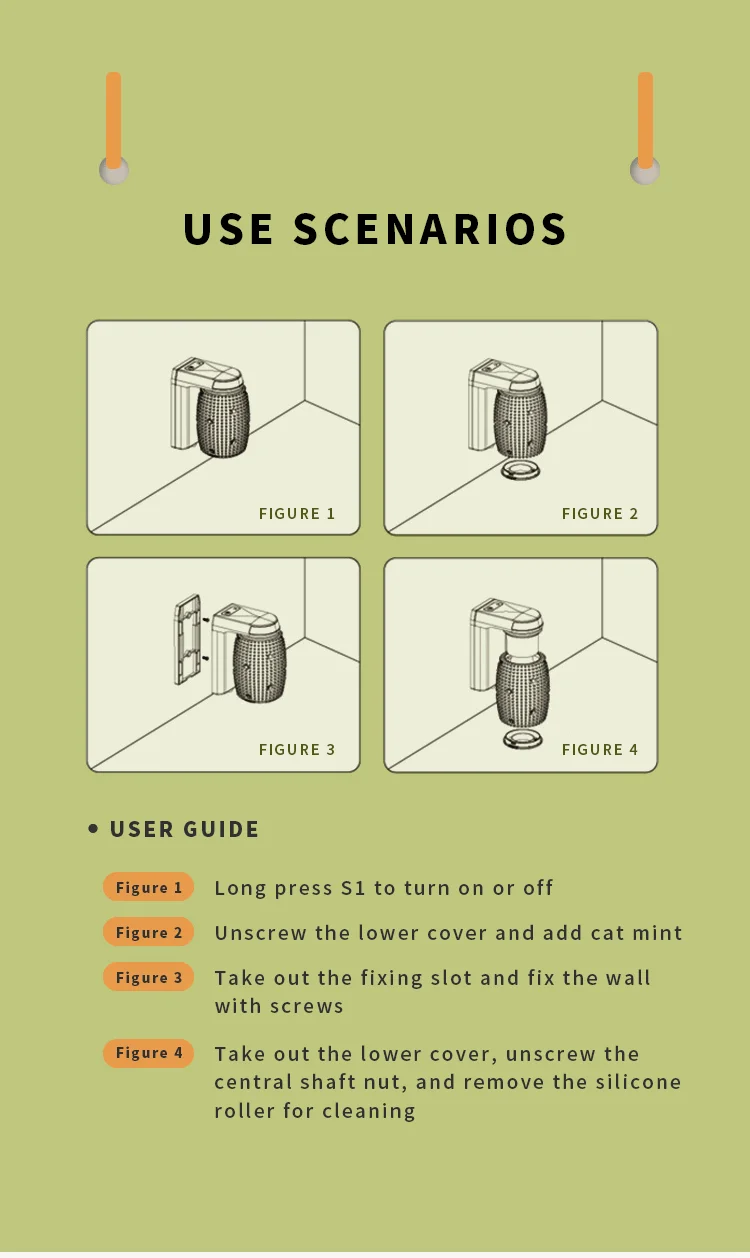 USE SCENARIOS

FIGURE 1

FIGURE 2

FIGURE 3

FIGURE 4

• USER GUIDE

Figure 1 Long press S1 to turn on or off

Figure 2 Unscrew the lower cover and add cat mint

Figure 3 Take out the fixing slot and fix the wall with screws

Figure 4 Take out the lower cover, unscrew the central shaft nut, and remove the silicone roller for cleaning